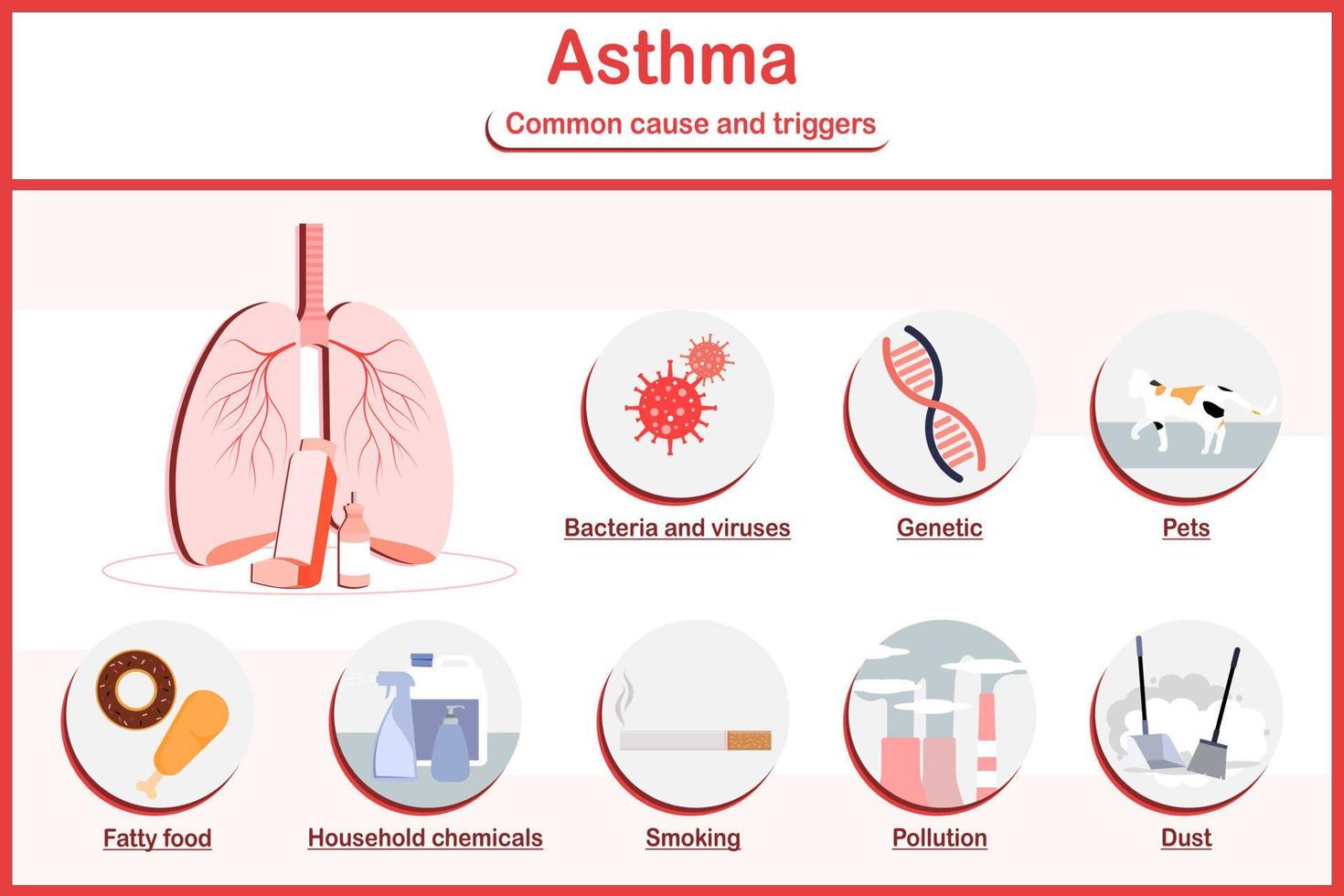 Asthma

Common cause and triggers

Bacteria and viruses

Genetic

Pets

Fatty food

Household chemicals

Smoking

Pollution

Dust