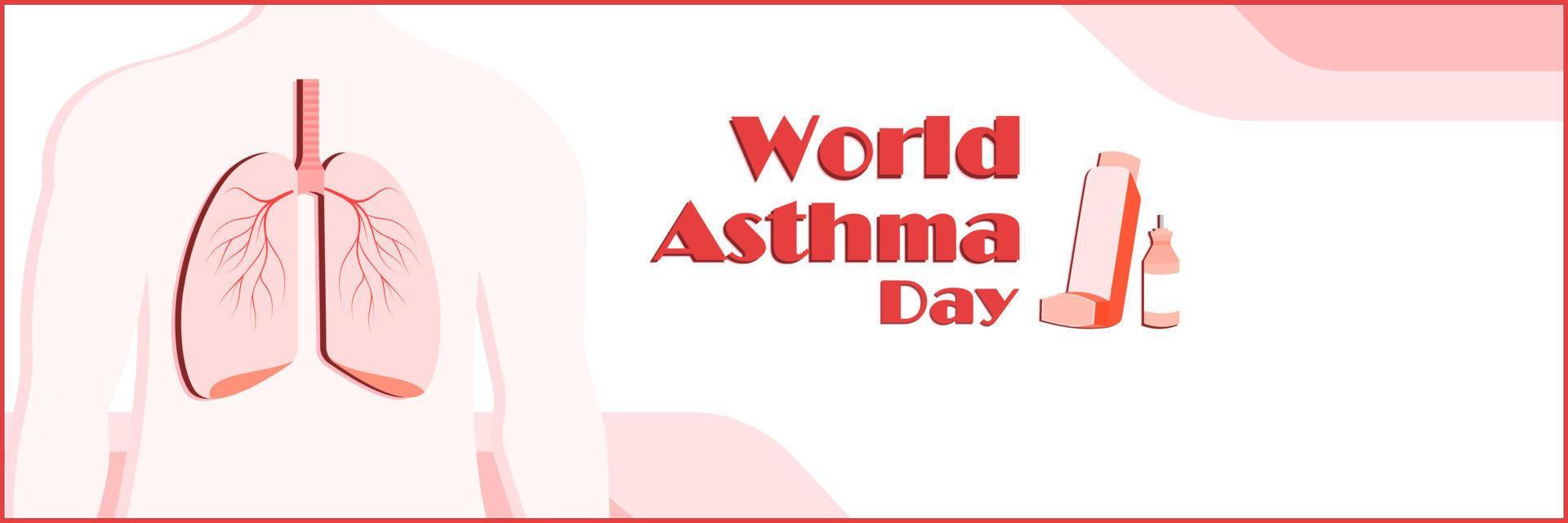 World
Asthma
Day