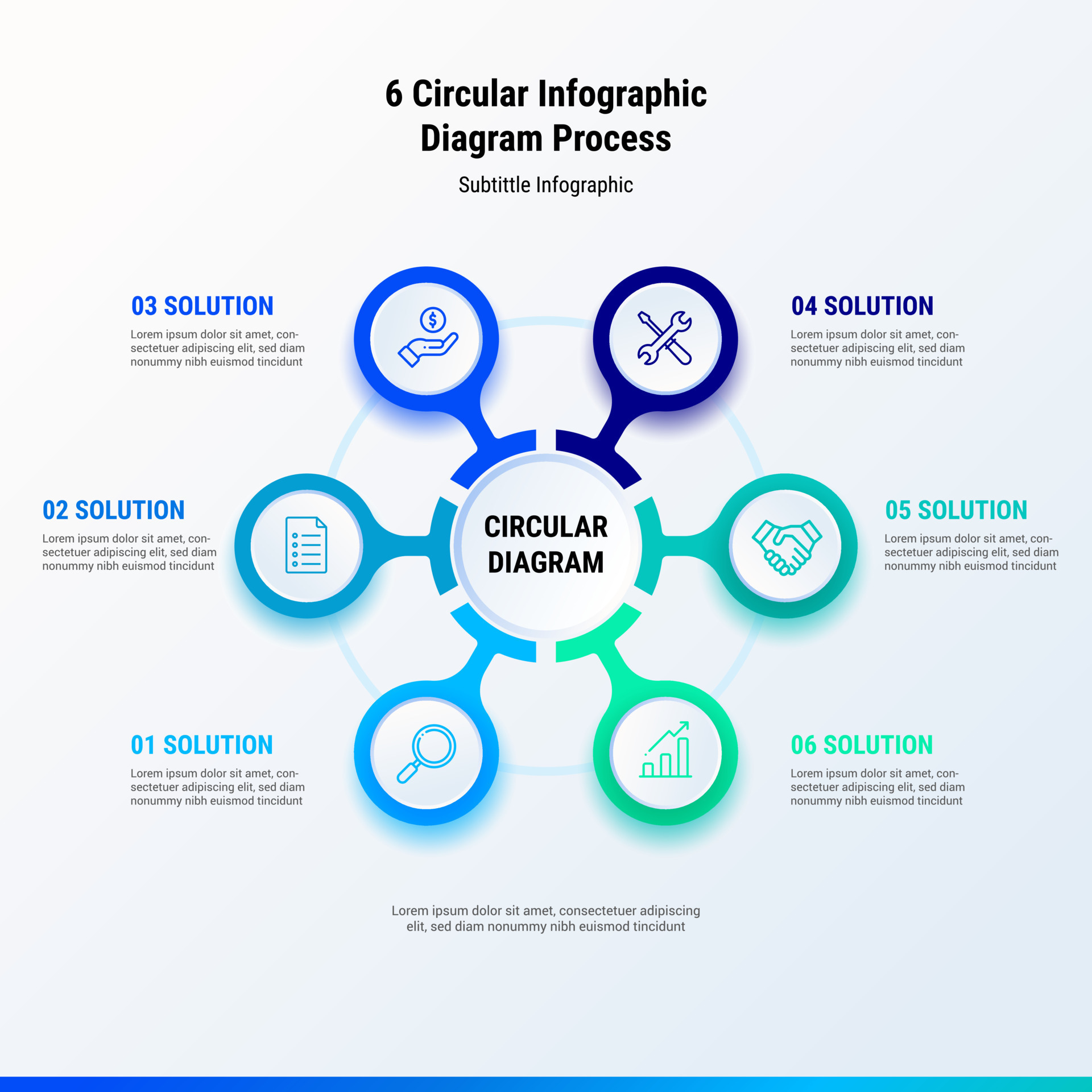 6 Circular Infographic Diagram Process

Subtittle Infographic

03 SOLUTION
Lorem ipsum dolor sit amet, consectetuer adipiscing elit, sed diam nonummy nibh euismod tincidunt

04 SOLUTION
Lorem ipsum dolor sit amet, consectetuer adipiscing elit, sed diam nonummy nibh euismod tincidunt

02 SOLUTION
Lorem ipsum dolor sit amet, consectetuer adipiscing elit, sed diam nonummy nibh euismod tincidunt

CIRCULAR DIAGRAM

05 SOLUTION
Lorem ipsum dolor sit amet, consectetuer adipiscing elit, sed diam nonummy nibh euismod tincidunt

01 SOLUTION
Lorem ipsum dolor sit amet, consectetuer adipiscing elit, sed diam nonummy nibh euismod tincidunt

06 SOLUTION
Lorem ipsum dolor sit amet, consectetuer adipiscing elit, sed diam nonummy nibh euismod tincidunt

Lorem ipsum dolor sit amet, consectetuer adipiscing elit, sed diam nonummy nibh euismod tincidunt