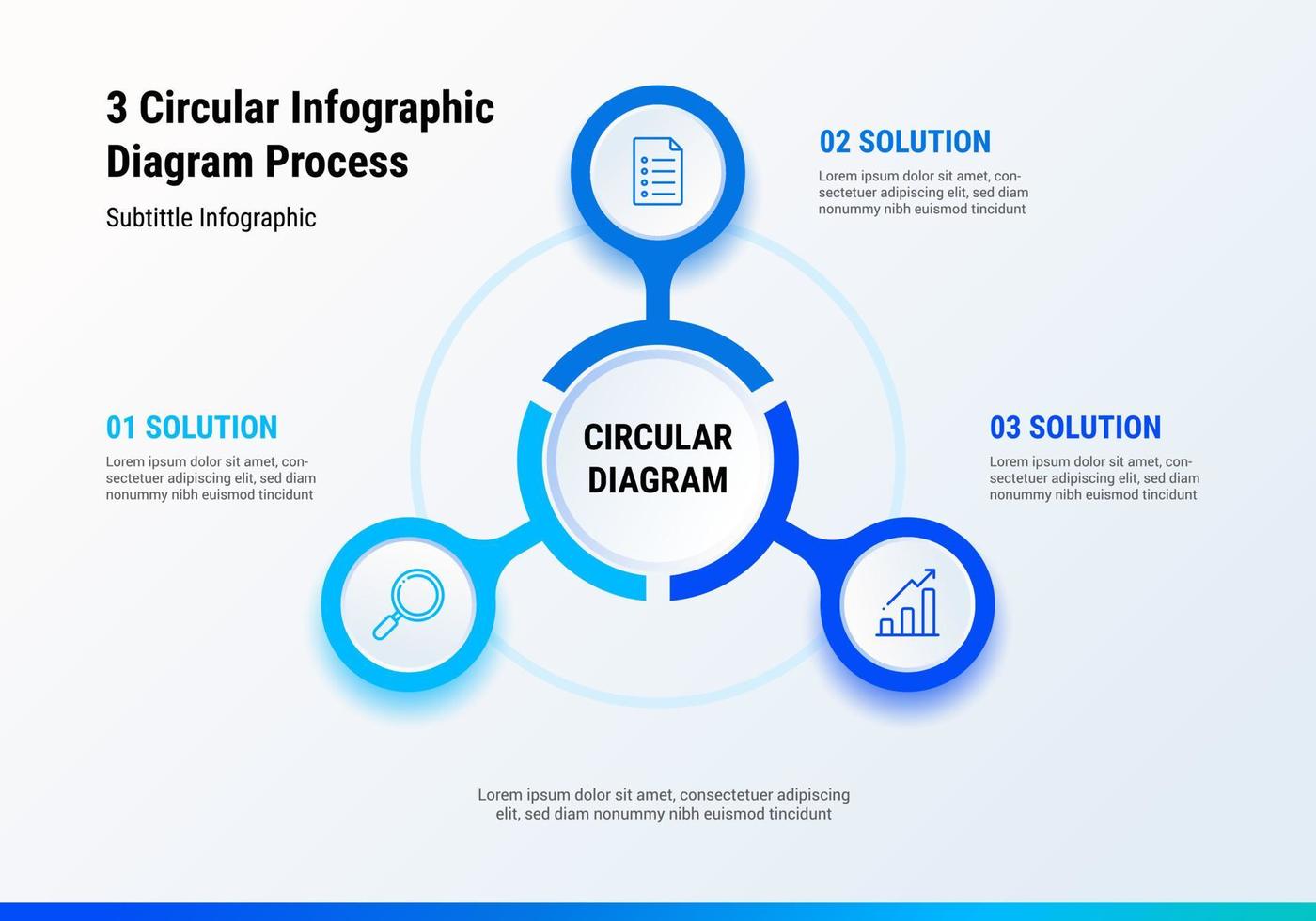 3 Circular Infographic Diagram Process

Subtittle Infographic

02 SOLUTION

Lorem ipsum dolor sit amet, consectetuer adipiscing elit, sed diam nonummy nibh euismod tincidunt

01 SOLUTION

Lorem ipsum dolor sit amet, consectetuer adipiscing elit, sed diam nonummy nibh euismod tincidunt

CIRCULAR DIAGRAM

03 SOLUTION

Lorem ipsum dolor sit amet, consectetuer adipiscing elit, sed diam nonummy nibh euismod tincidunt

Lorem ipsum dolor sit amet, consectetuer adipiscing elit, sed diam nonummy nibh euismod tincidunt