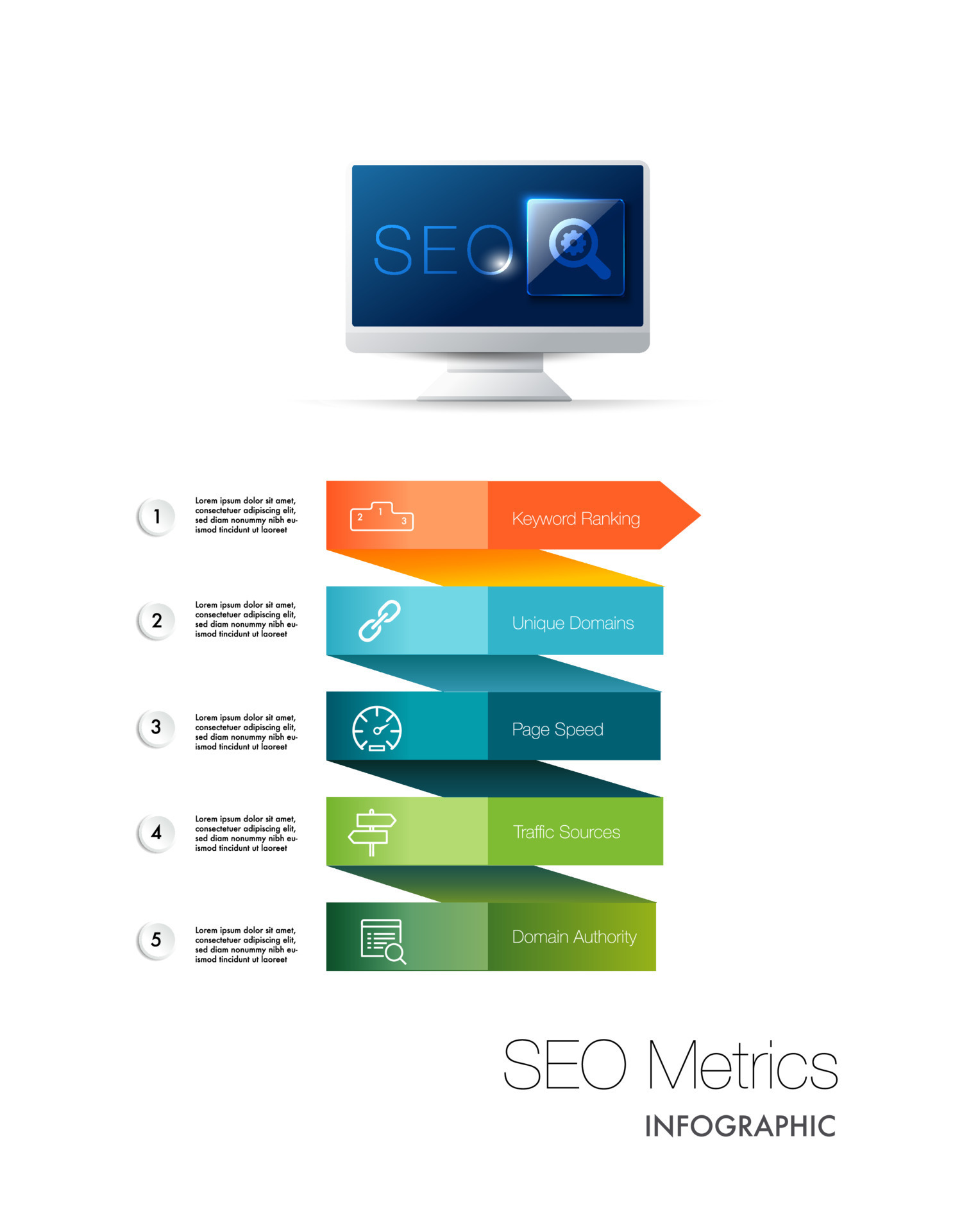 SEO

1

Lorem ipsum dolor sit amet, consectetuer adipiscing elit, sed diam nonummy nibh euismod tincidunt ut laoreet

2 1 3

Keyword Ranking

2

Lorem ipsum dolor sit amet, consectetuer adipiscing elit, sed diam nonummy nibh euismod tincidunt ut laoreet

Unique Domains

3

Lorem ipsum dolor sit amet, consectetuer adipiscing elit, sed diam nonummy nibh euismod tincidunt ut laoreet

Page Speed

4

Lorem ipsum dolor sit amet, consectetuer adipiscing elit, sed diam nonummy nibh euismod tincidunt ut laoreet

Traffic Sources

5

Lorem ipsum dolor sit amet, consectetuer adipiscing elit, sed diam nonummy nibh euismod tincidunt ut laoreet

Domain Authority

SEO Metrics

INFOGRAPHIC