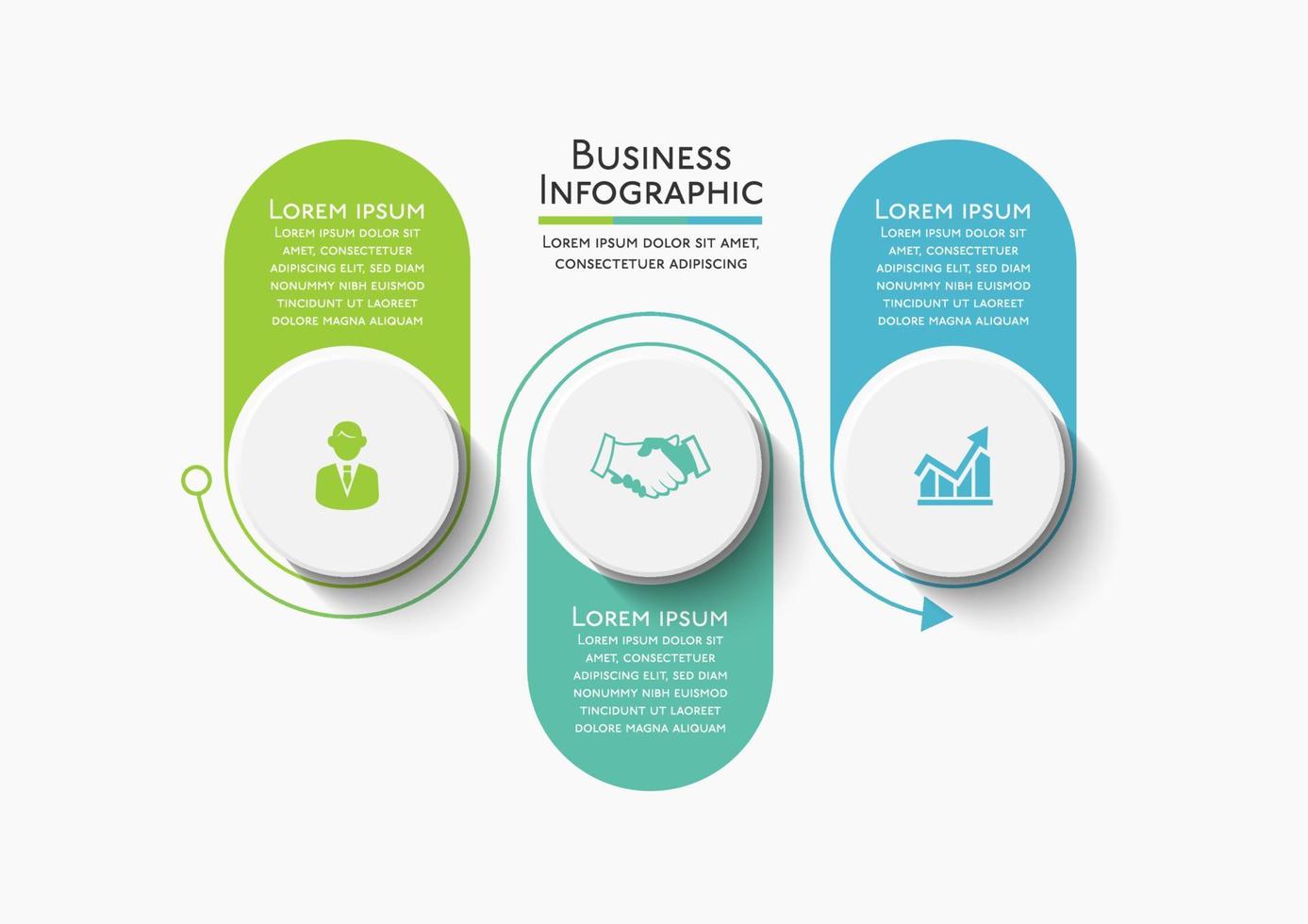 Business Infographic

Lorem ipsum dolor sit amet, consectetuer adipiscing

Lorem ipsum

Lorem ipsum dolor sit amet, consectetuer adipiscing elit, sed diam nonummy nibh euismod tincidunt ut laoreet dolore magna aliquam

Lorem ipsum

Lorem ipsum dolor sit amet, consectetuer adipiscing elit, sed diam nonummy nibh euismod tincidunt ut laoreet dolore magna aliquam

Lorem ipsum

Lorem ipsum dolor sit amet, consectetuer adipiscing elit, sed diam nonummy nibh euismod tincidunt ut laoreet dolore magna aliquam