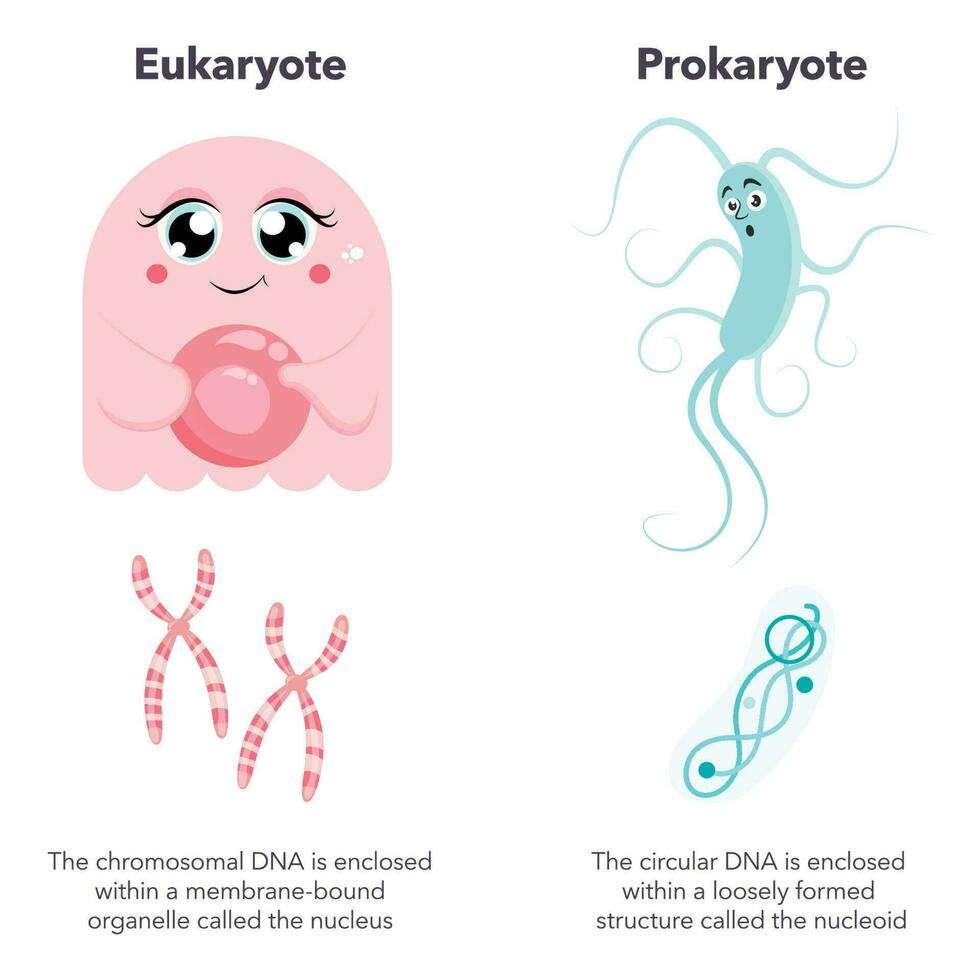 Eukaryote

The chromosomal DNA is enclosed within a membrane-bound organelle called the nucleus

Prokaryote

The circular DNA is enclosed within a loosely formed structure called the nucleoid