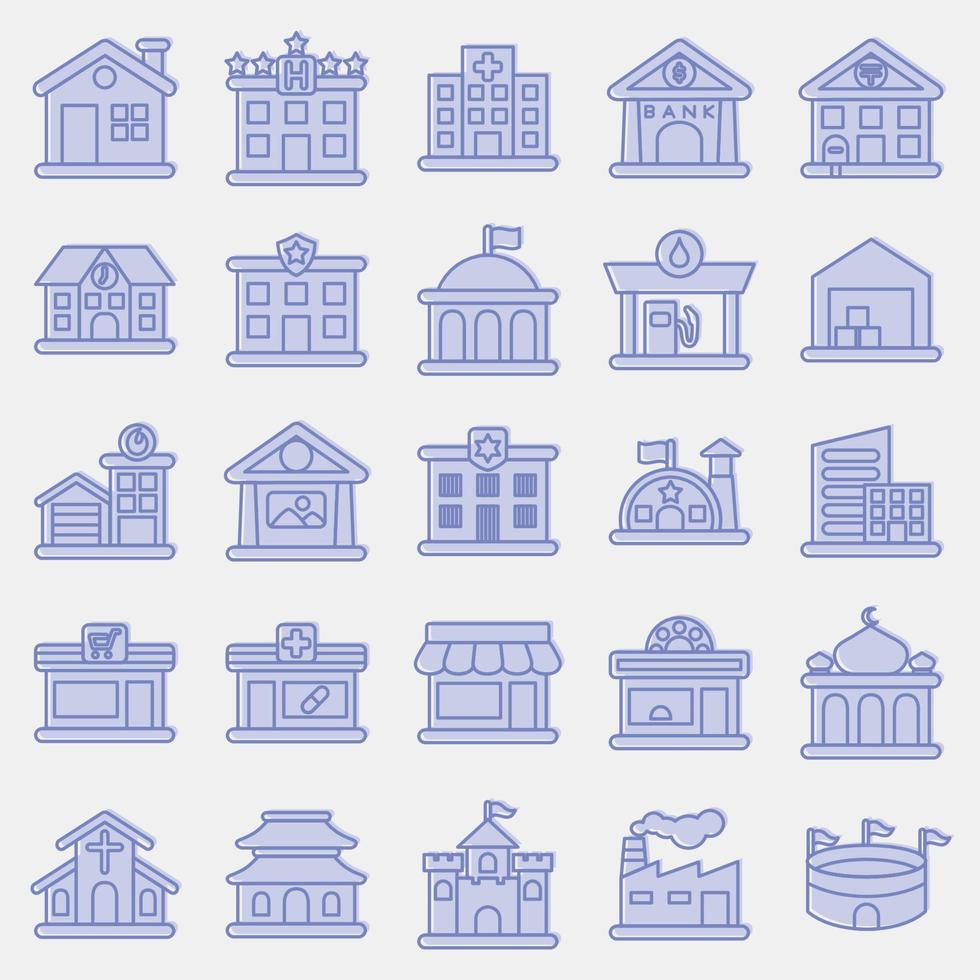 H

$

BANK