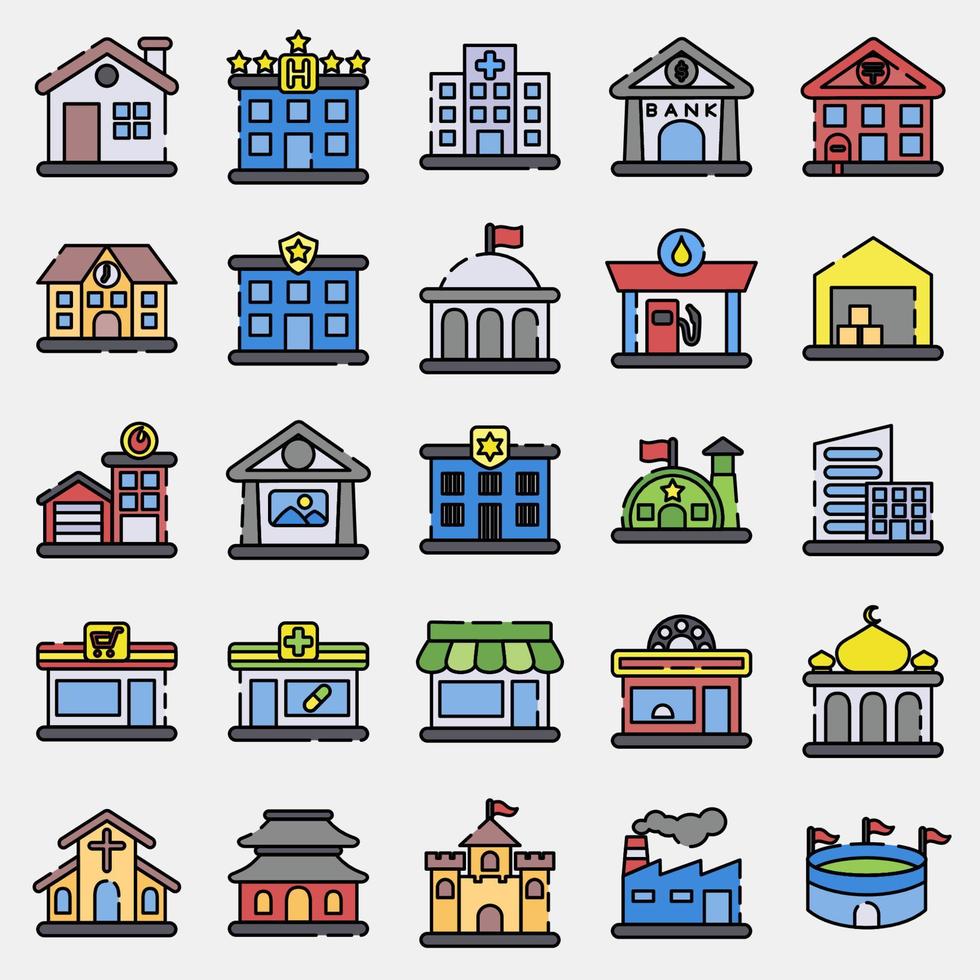 H
$
BANK