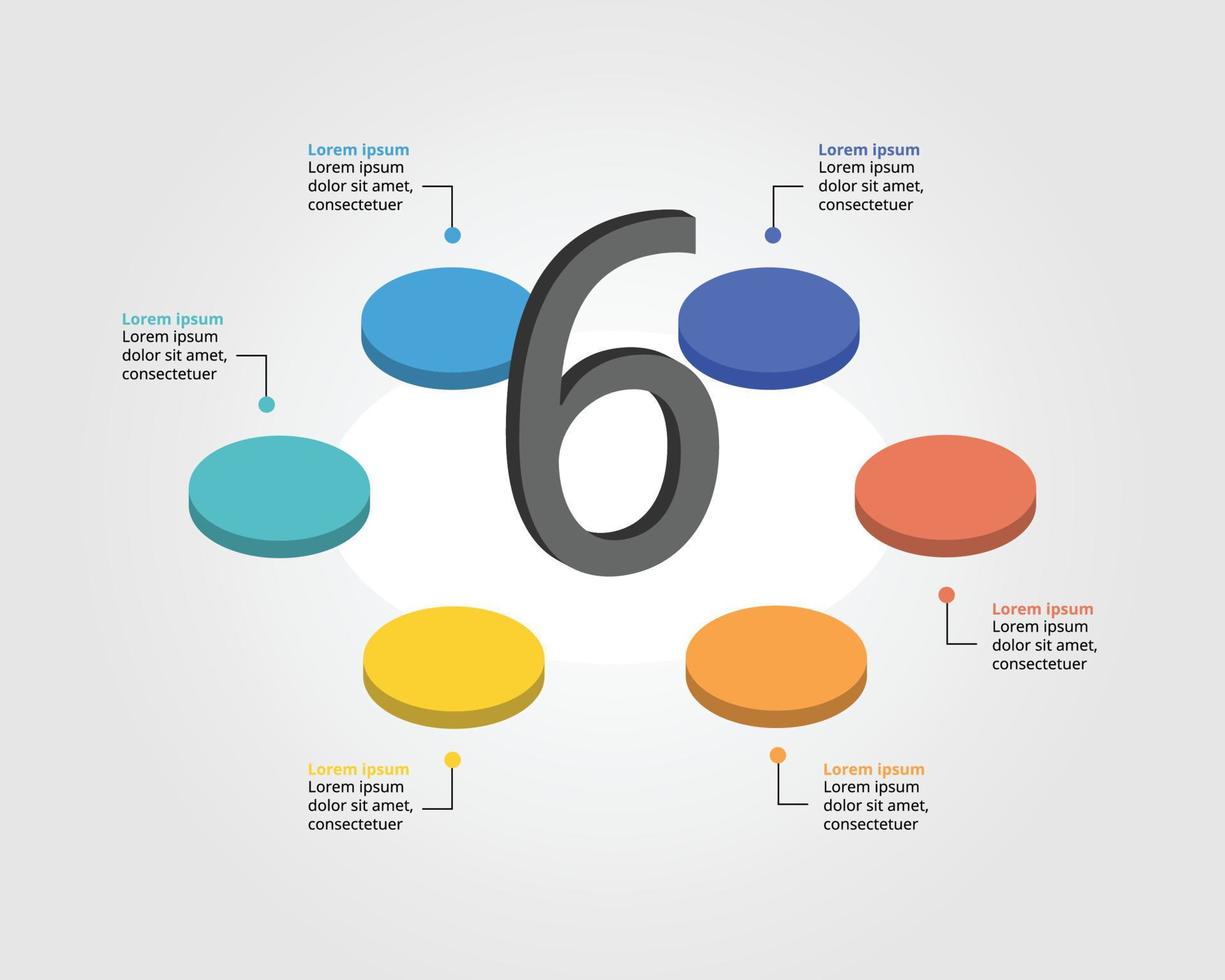 Lorem ipsum
Lorem ipsum dolor sit amet, consectetuer

Lorem ipsum
Lorem ipsum dolor sit amet, consectetuer

Lorem ipsum
Lorem ipsum dolor sit amet, consectetuer

6

Lorem ipsum
Lorem ipsum dolor sit amet, consectetuer

Lorem ipsum
Lorem ipsum dolor sit amet, consectetuer

Lorem ipsum
Lorem ipsum dolor sit amet, consectetuer