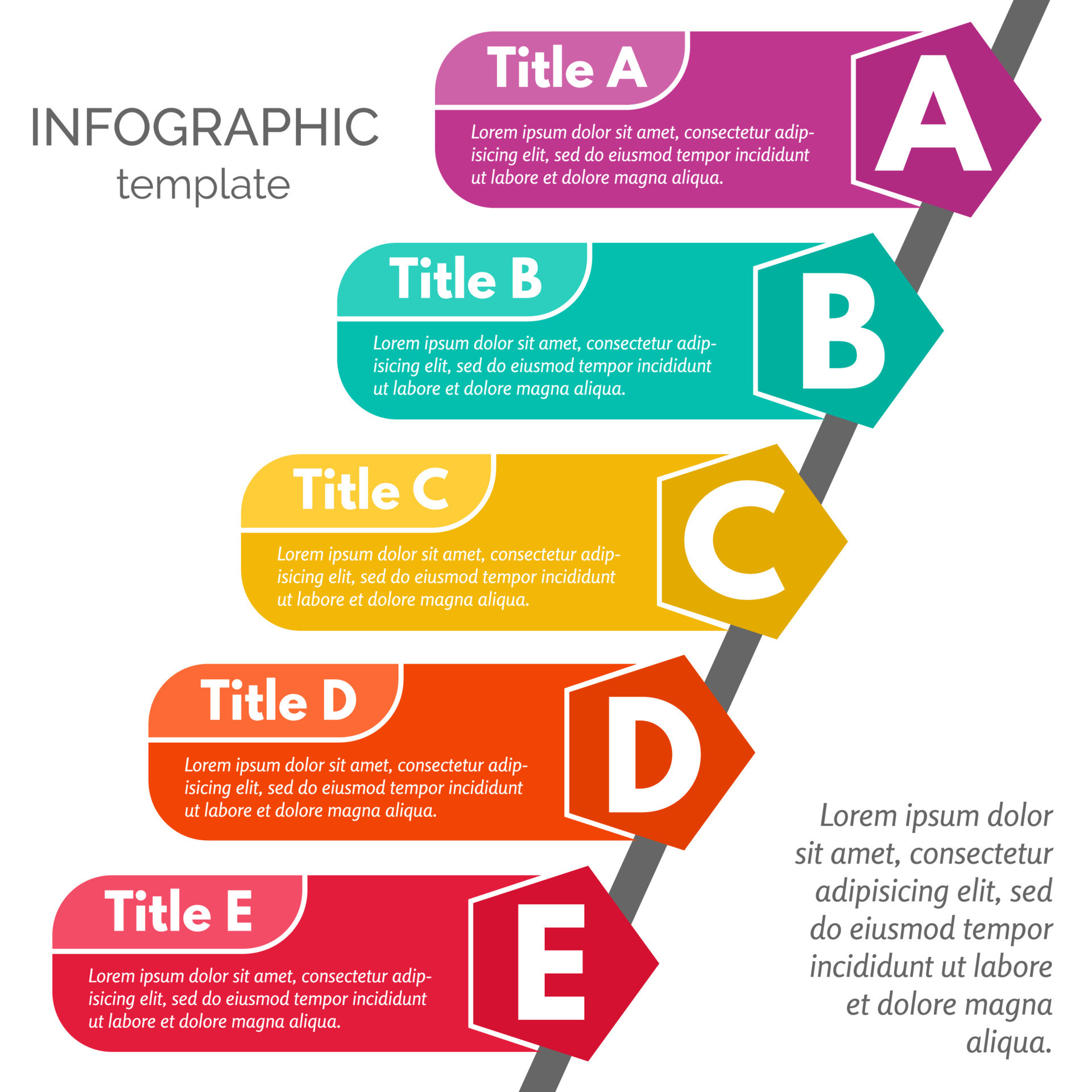 INFOGRAPHIC
template

Title A
Lorem ipsum dolor sit amet, consectetur adipisicing elit, sed do eiusmod tempor incididunt ut labore et dolore magna aliqua.
A

Title B
Lorem ipsum dolor sit amet, consectetur adipisicing elit, sed do eiusmod tempor incididunt ut labore et dolore magna aliqua.
B

Title C
Lorem ipsum dolor sit amet, consectetur adipisicing elit, sed do eiusmod tempor incididunt ut labore et dolore magna aliqua.
C

Title D
Lorem ipsum dolor sit amet, consectetur adipisicing elit, sed do eiusmod tempor incididunt ut labore et dolore magna aliqua.
D

Title E
Lorem ipsum dolor sit amet, consectetur adipisicing elit, sed do eiusmod tempor incididunt ut labore et dolore magna aliqua.
E

Lorem ipsum dolor sit amet, consectetur adipisicing elit, sed do eiusmod tempor incididunt ut labore et dolore magna aliqua.