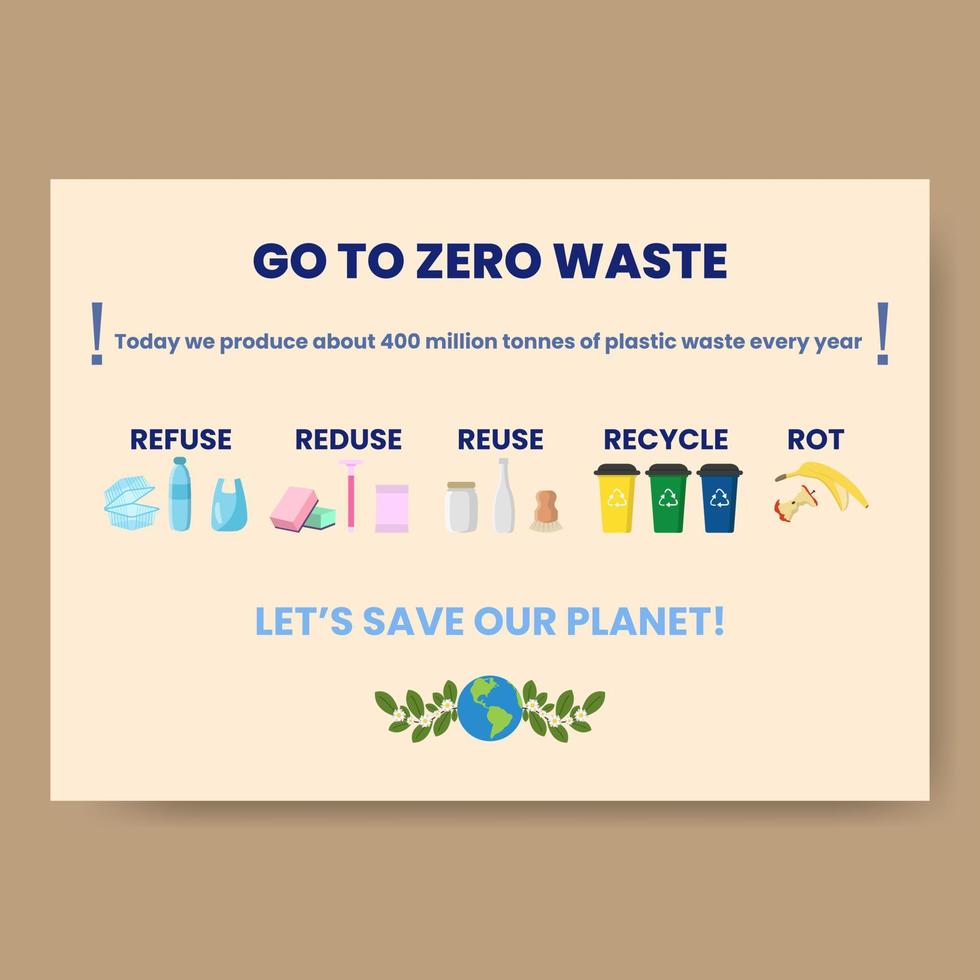 GO TO ZERO WASTE

! Today we produce about 400 million tonnes of plastic waste every year !

REFUSE REDUSE REUSE RECYCLE ROT

LET'S SAVE OUR PLANET!