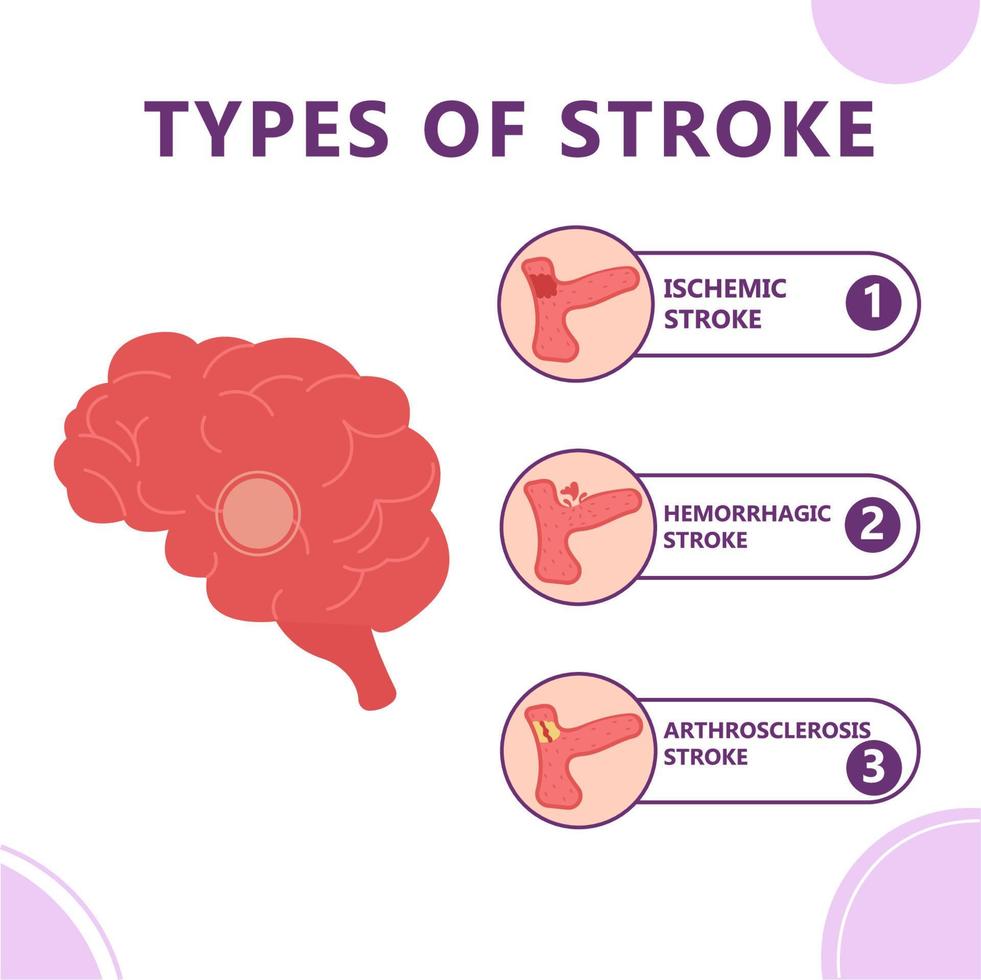 TYPES OF STROKE

ISCHEMIC STROKE 1

HEMORRHAGIC STROKE 2

ARTHROSCLEROSIS STROKE 3