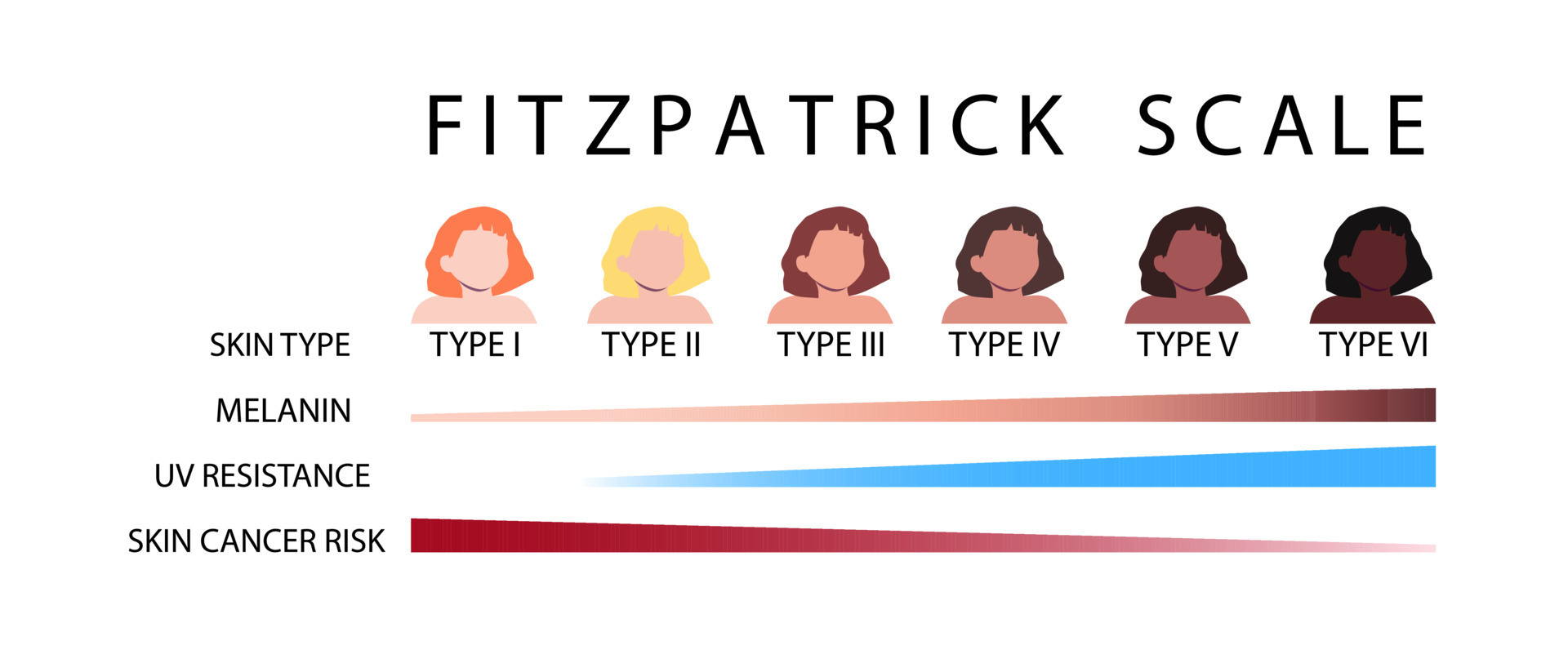 FITZPATRICK SCALE

SKIN TYPE TYPE I TYPE II TYPE III TYPE IV TYPE V TYPE VI

MELANIN

UV RESISTANCE

SKIN CANCER RISK