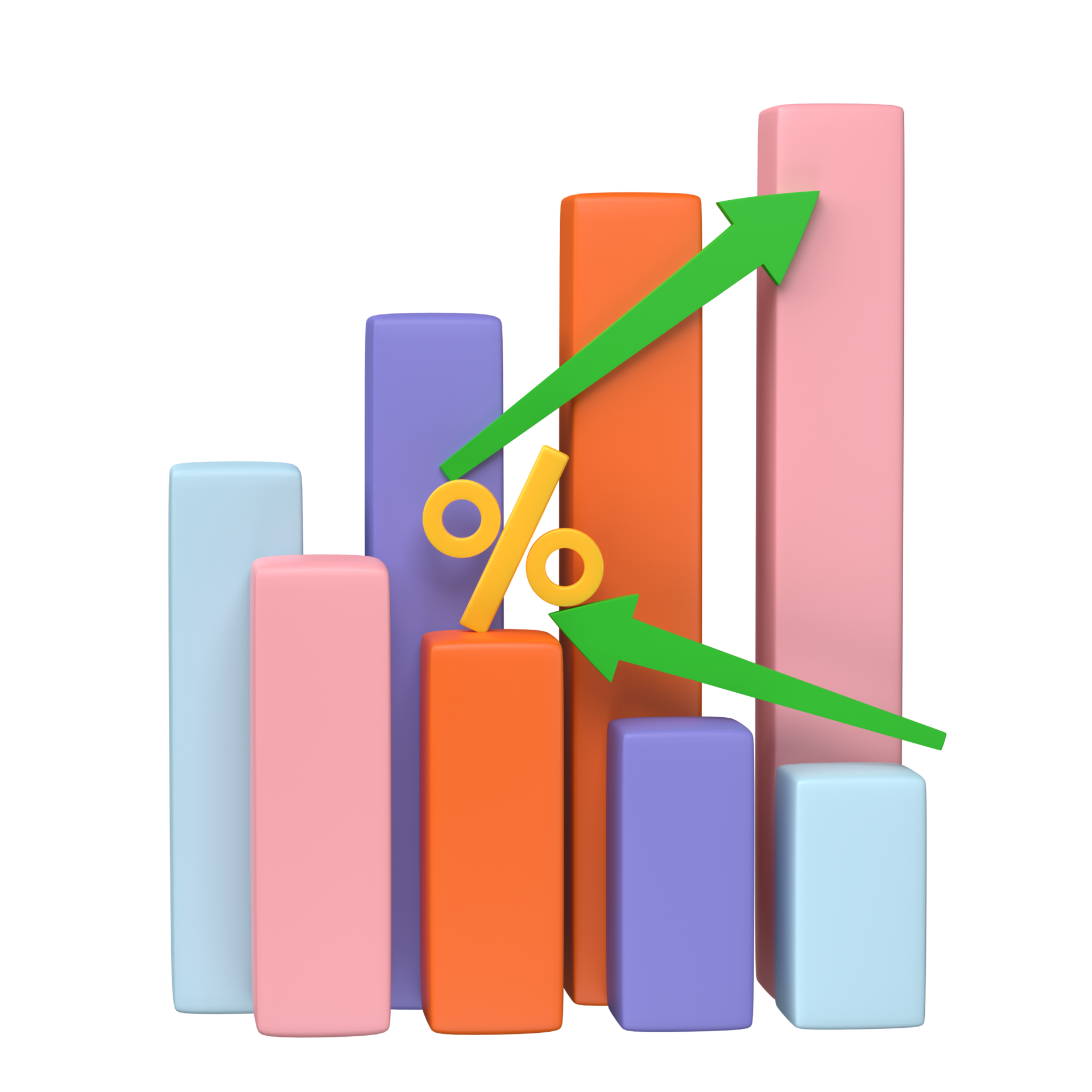 %