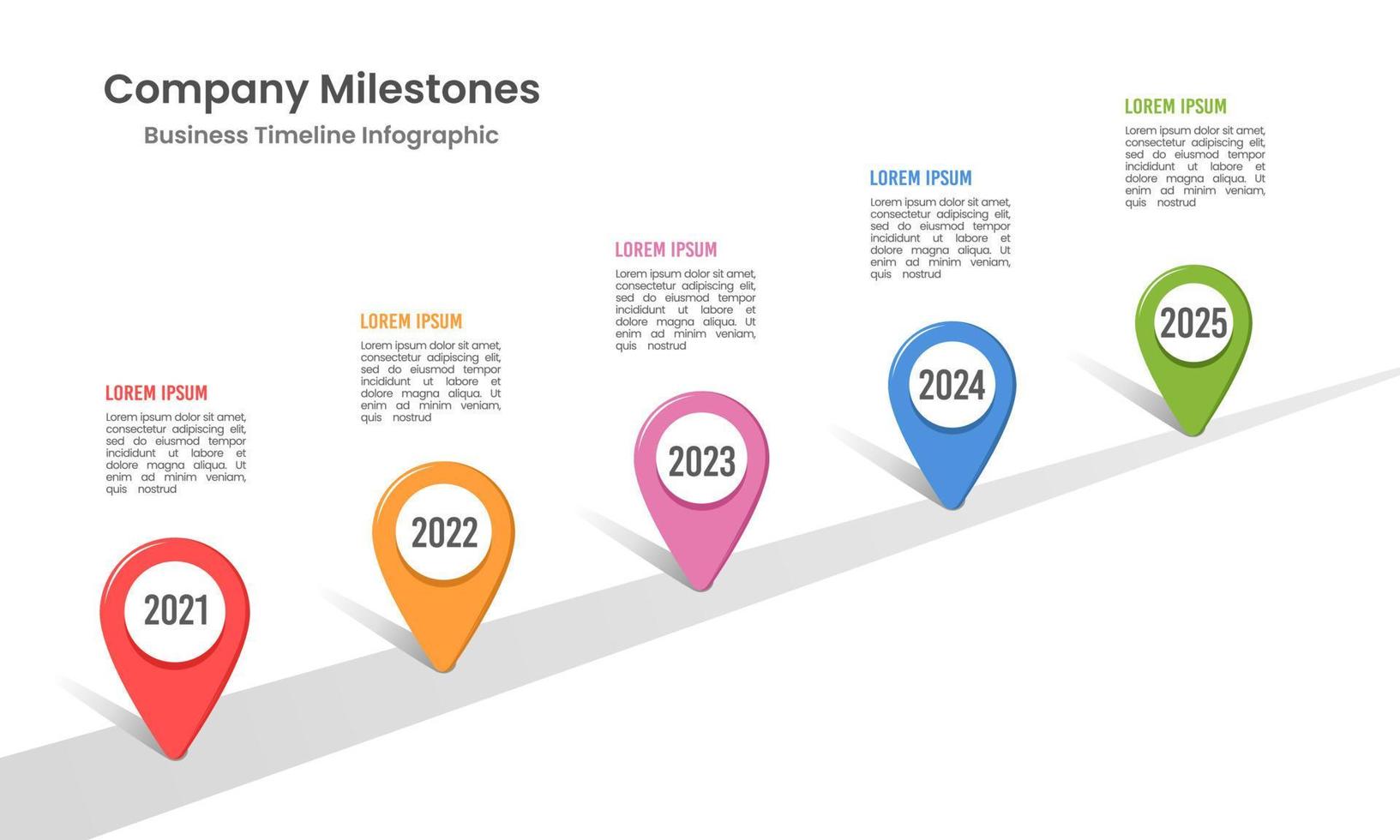 Company Milestones

Business Timeline Infographic

LOREM IPSUM

Lorem ipsum dolor sit amet, consectetur adipiscing elit, sed do eiusmod tempor incididunt ut labore et dolore magna aliqua. Ut enim ad minim veniam, quis nostrud

2021

LOREM IPSUM

Lorem ipsum dolor sit amet, consectetur adipiscing elit, sed do eiusmod tempor incididunt ut labore et dolore magna aliqua. Ut enim ad minim veniam, quis nostrud

2022

LOREM IPSUM

Lorem ipsum dolor sit amet, consectetur adipiscing elit, sed do eiusmod tempor incididunt ut labore et dolore magna aliqua. Ut enim ad minim veniam, quis nostrud

2023

LOREM IPSUM

Lorem ipsum dolor sit amet, consectetur adipiscing elit, sed do eiusmod tempor incididunt ut labore et dolore magna aliqua. Ut enim ad minim veniam, quis nostrud

2024

LOREM IPSUM

Lorem ipsum dolor sit amet, consectetur adipiscing elit, sed do eiusmod tempor incididunt ut labore et dolore magna aliqua. Ut enim ad minim veniam, quis nostrud

2025