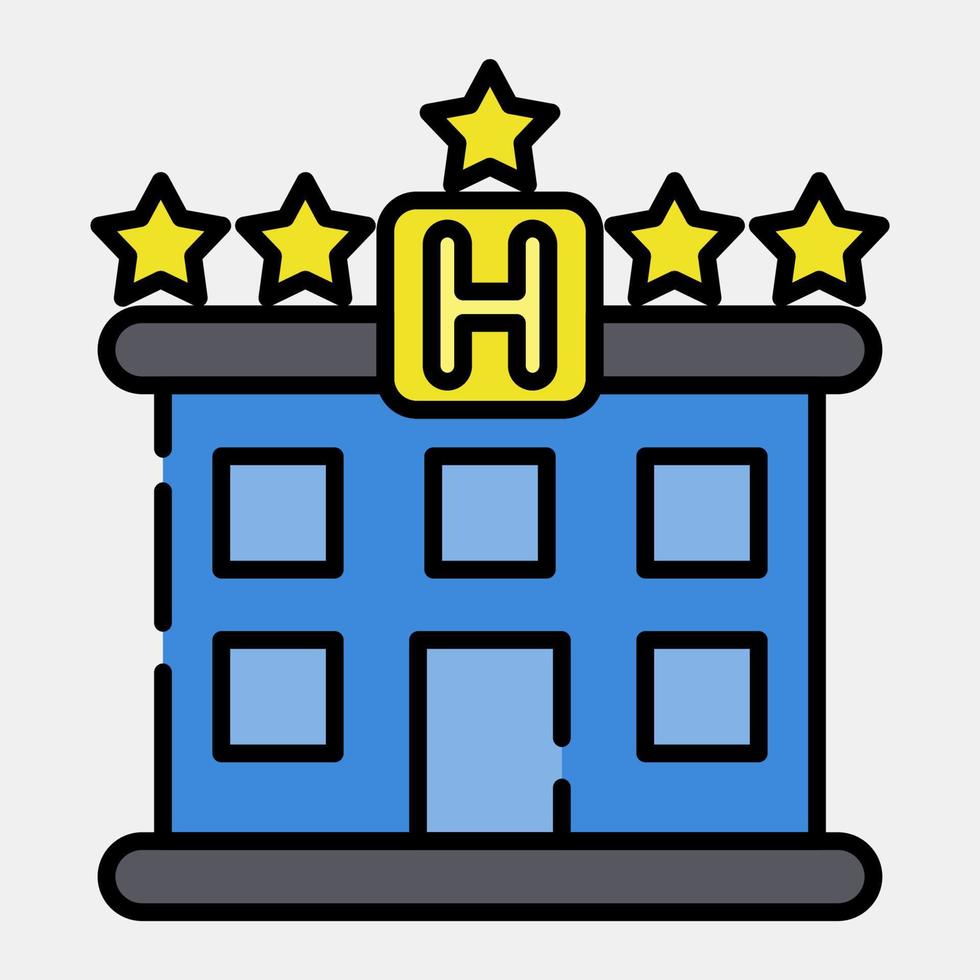 H