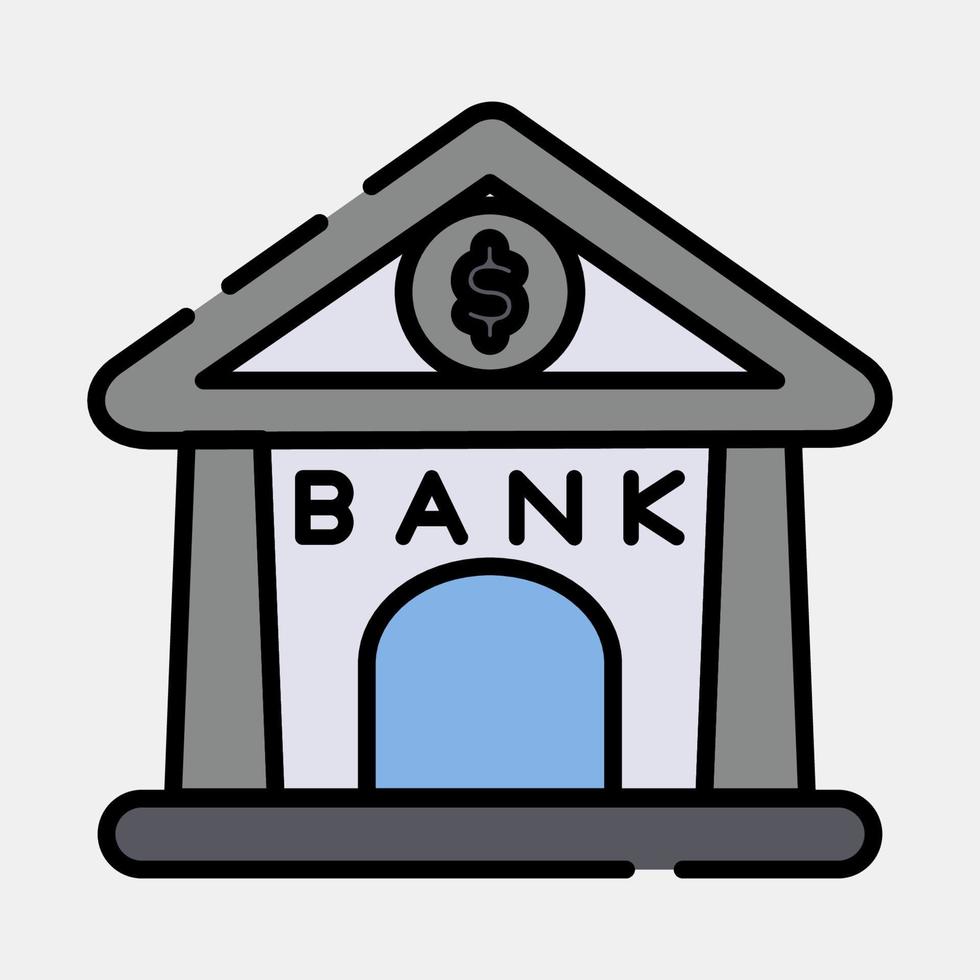 $

BANK