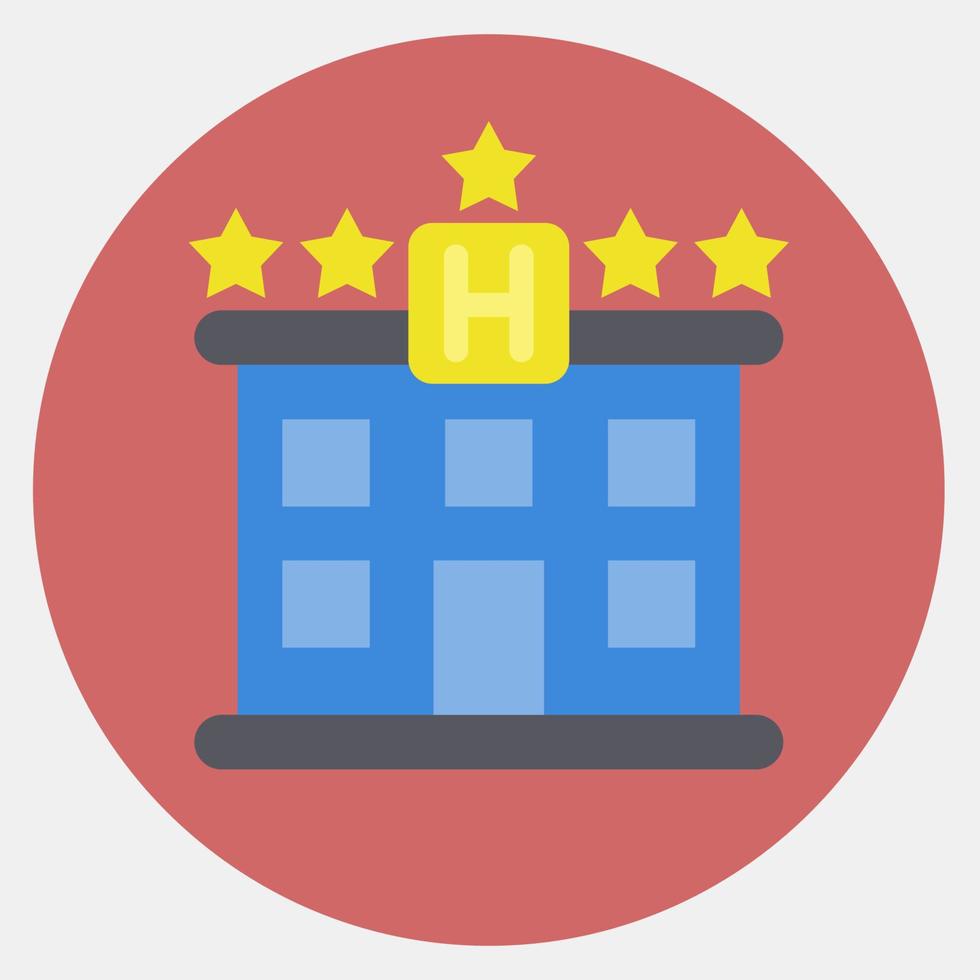 H