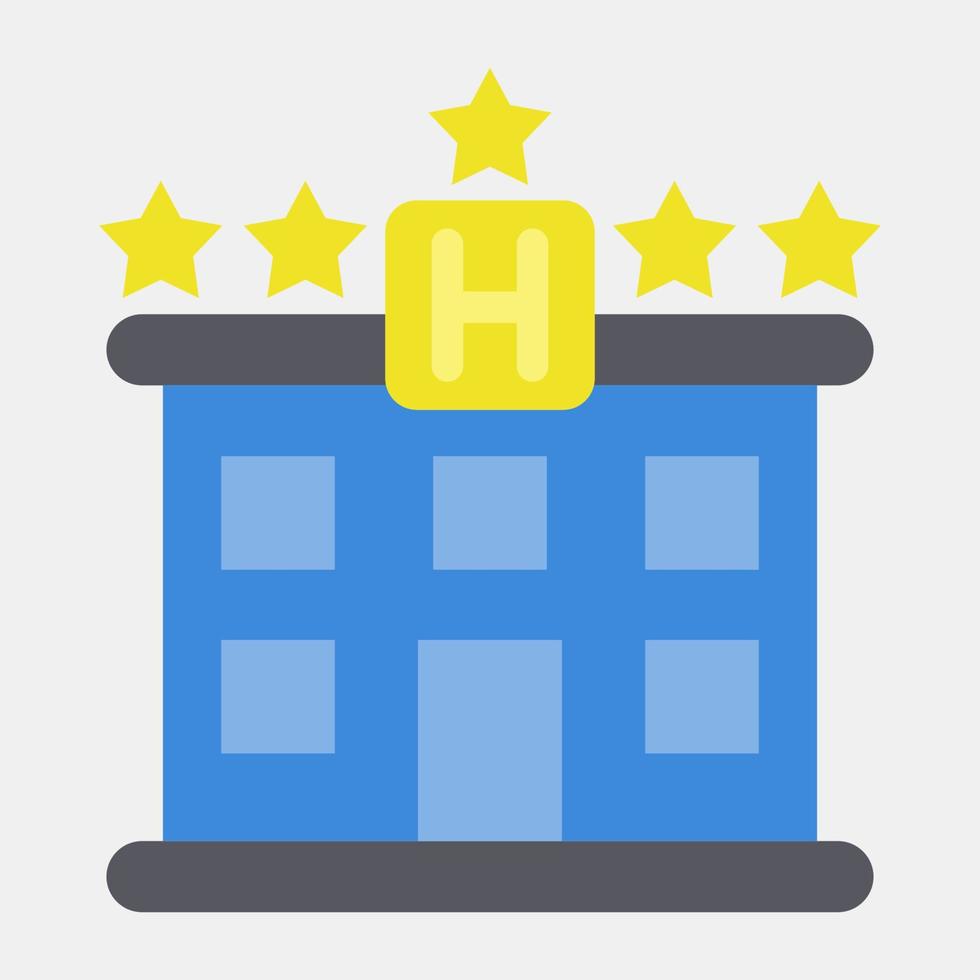 H