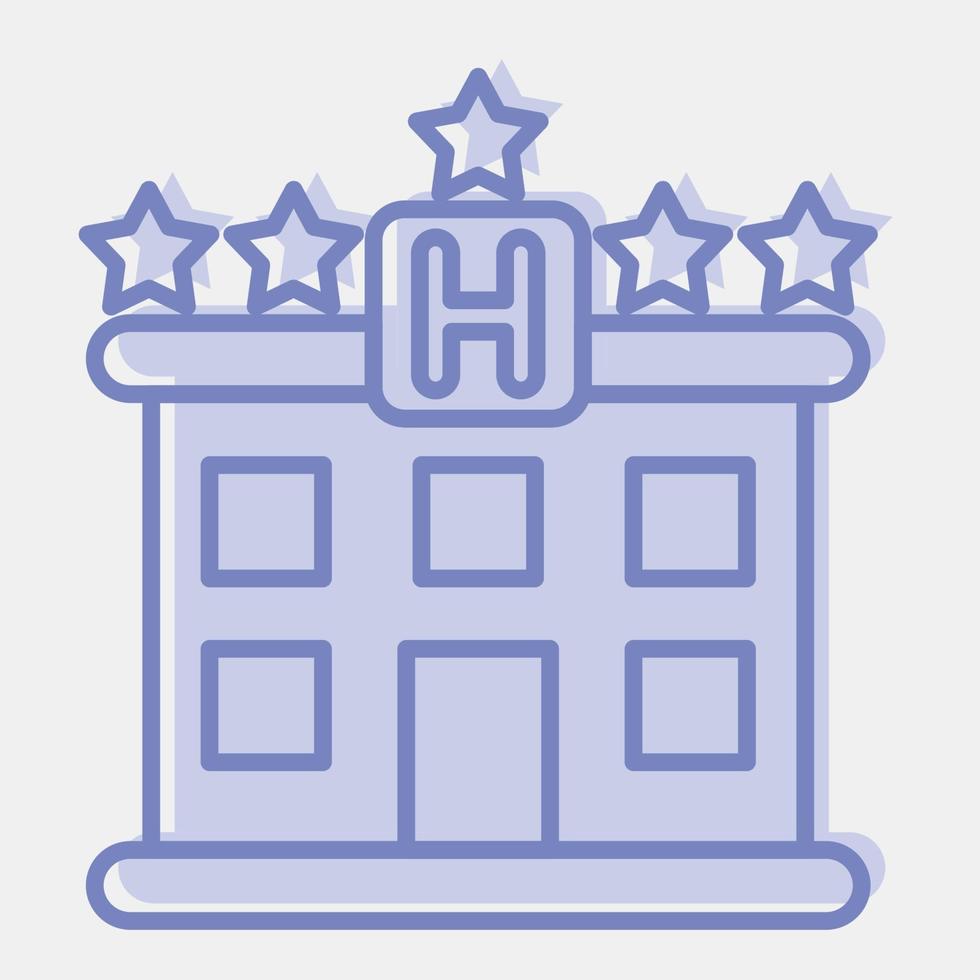 H