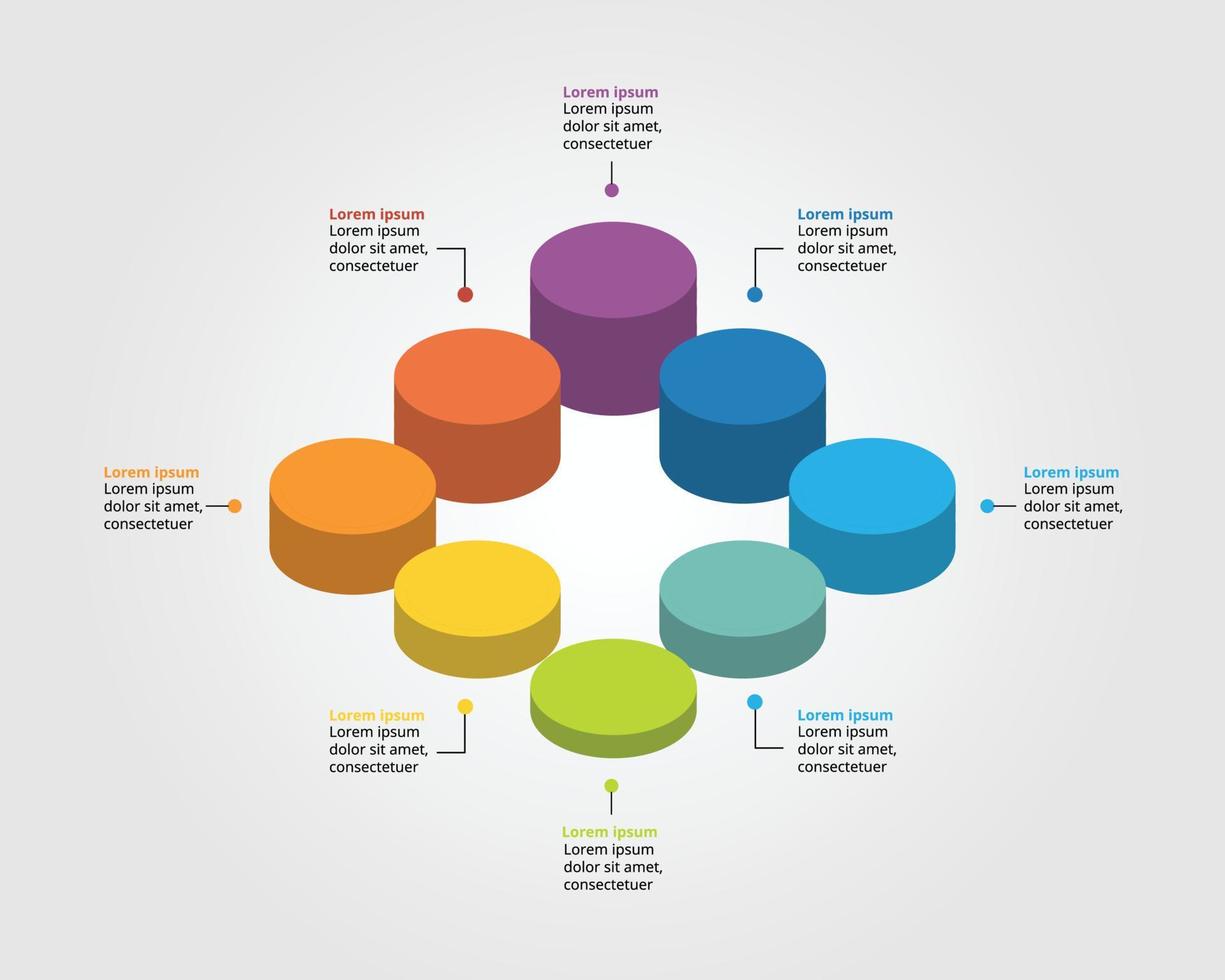 Lorem ipsum
Lorem ipsum dolor sit amet, consectetuer

Lorem ipsum
Lorem ipsum dolor sit amet, consectetuer

Lorem ipsum
Lorem ipsum dolor sit amet, consectetuer

Lorem ipsum
Lorem ipsum dolor sit amet, consectetuer

Lorem ipsum
Lorem ipsum dolor sit amet, consectetuer

Lorem ipsum
Lorem ipsum dolor sit amet, consectetuer

Lorem ipsum
Lorem ipsum dolor sit amet, consectetuer

Lorem ipsum
Lorem ipsum dolor sit amet, consectetuer