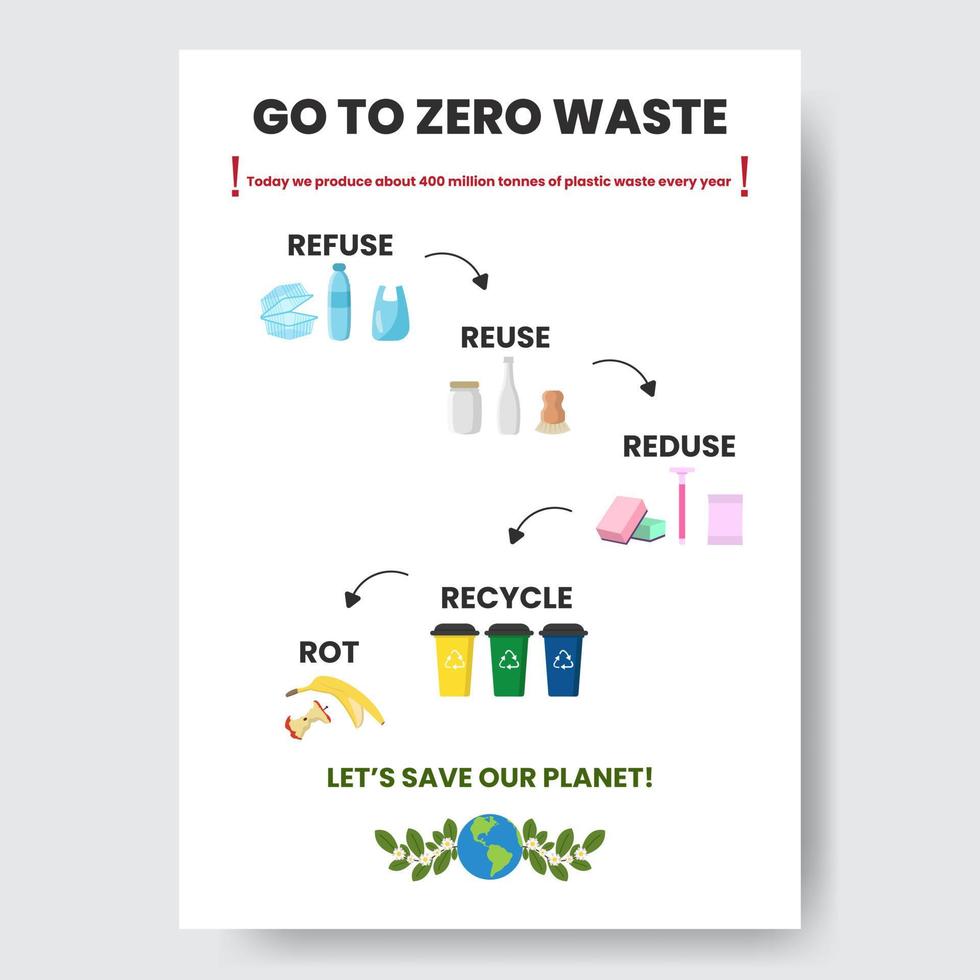 GO TO ZERO WASTE

! Today we produce about 400 million tonnes of plastic waste every year !

REFUSE

REUSE

REDUSE

RECYCLE

ROT

LET'S SAVE OUR PLANET!