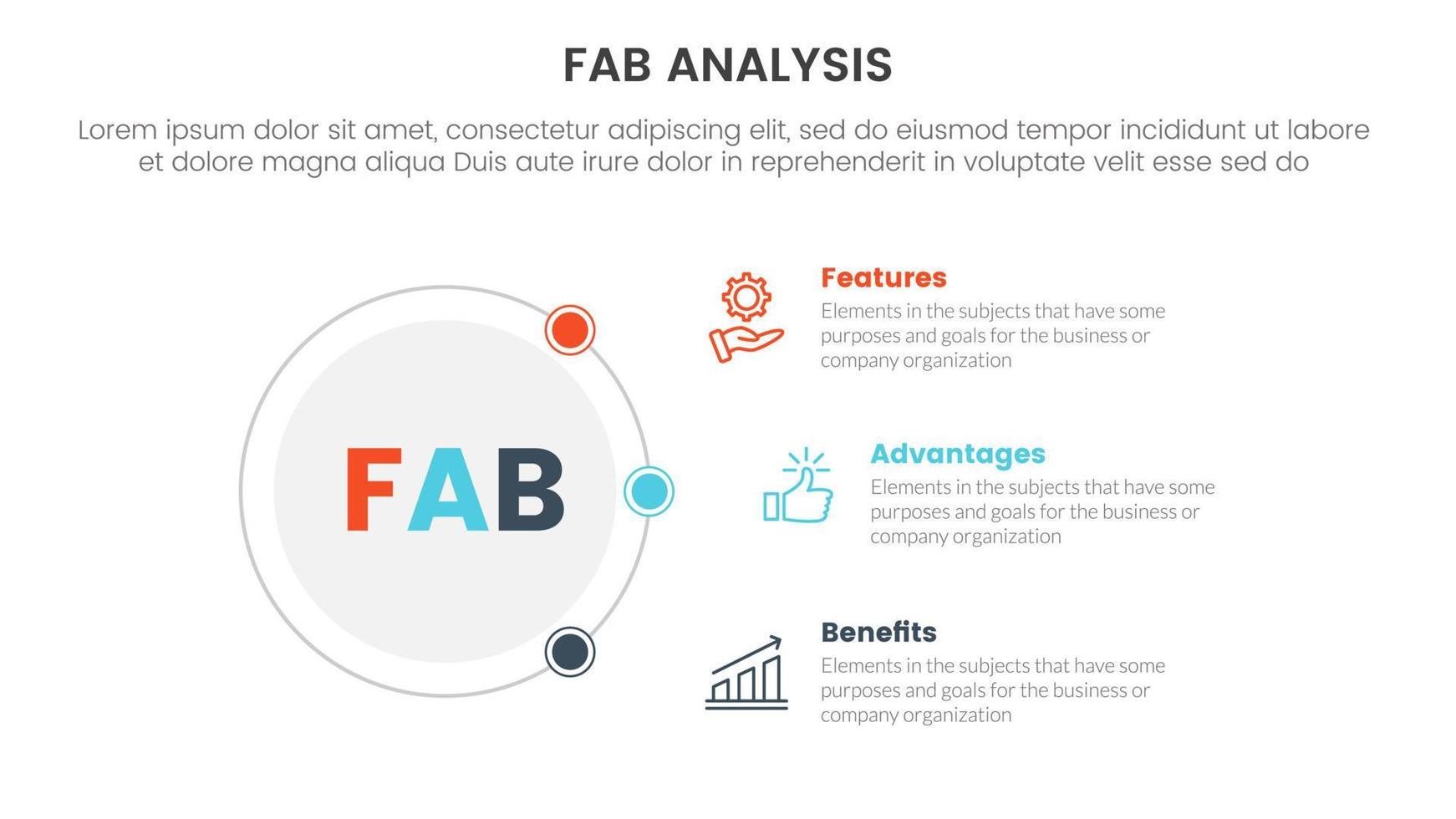 FAB ANALYSIS

Lorem ipsum dolor sit amet, consectetur adipiscing elit, sed do eiusmod tempor incididunt ut labore et dolore magna aliqua Duis aute irure dolor in reprehenderit in voluptate velit esse sed do

FAB

Features
Elements in the subjects that have some purposes and goals for the business or company organization

Advantages
Elements in the subjects that have some purposes and goals for the business or company organization

Benefits
Elements in the subjects that have some purposes and goals for the business or company organization