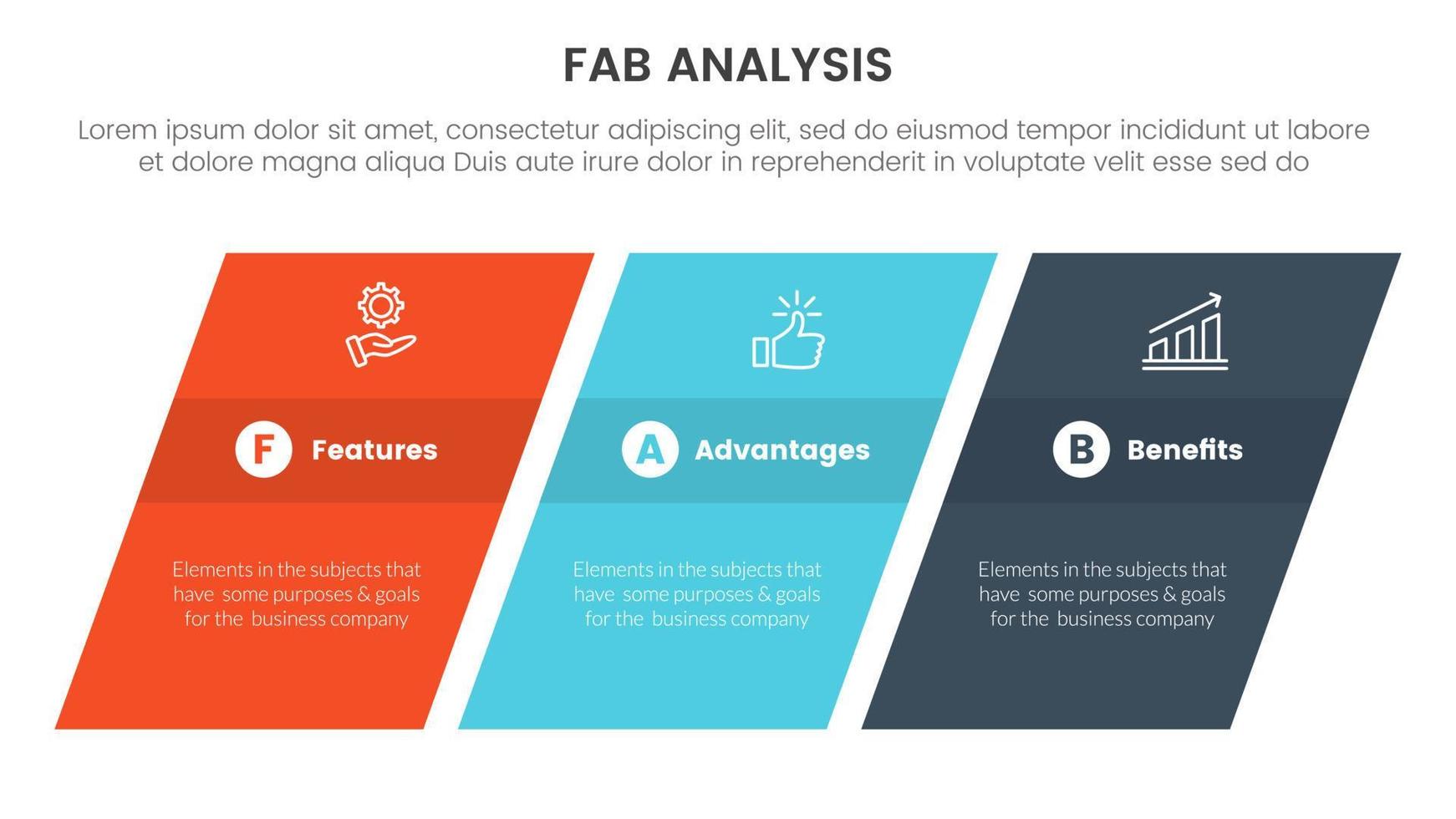 FAB ANALYSIS

Lorem ipsum dolor sit amet, consectetur adipiscing elit, sed do eiusmod tempor incididunt ut labore et dolore magna aliqua Duis aute irure dolor in reprehenderit in voluptate velit esse sed do

F Features

Elements in the subjects that have some purposes & goals for the business company

A Advantages

Elements in the subjects that have some purposes & goals for the business company

B Benefits

Elements in the subjects that have some purposes & goals for the business company