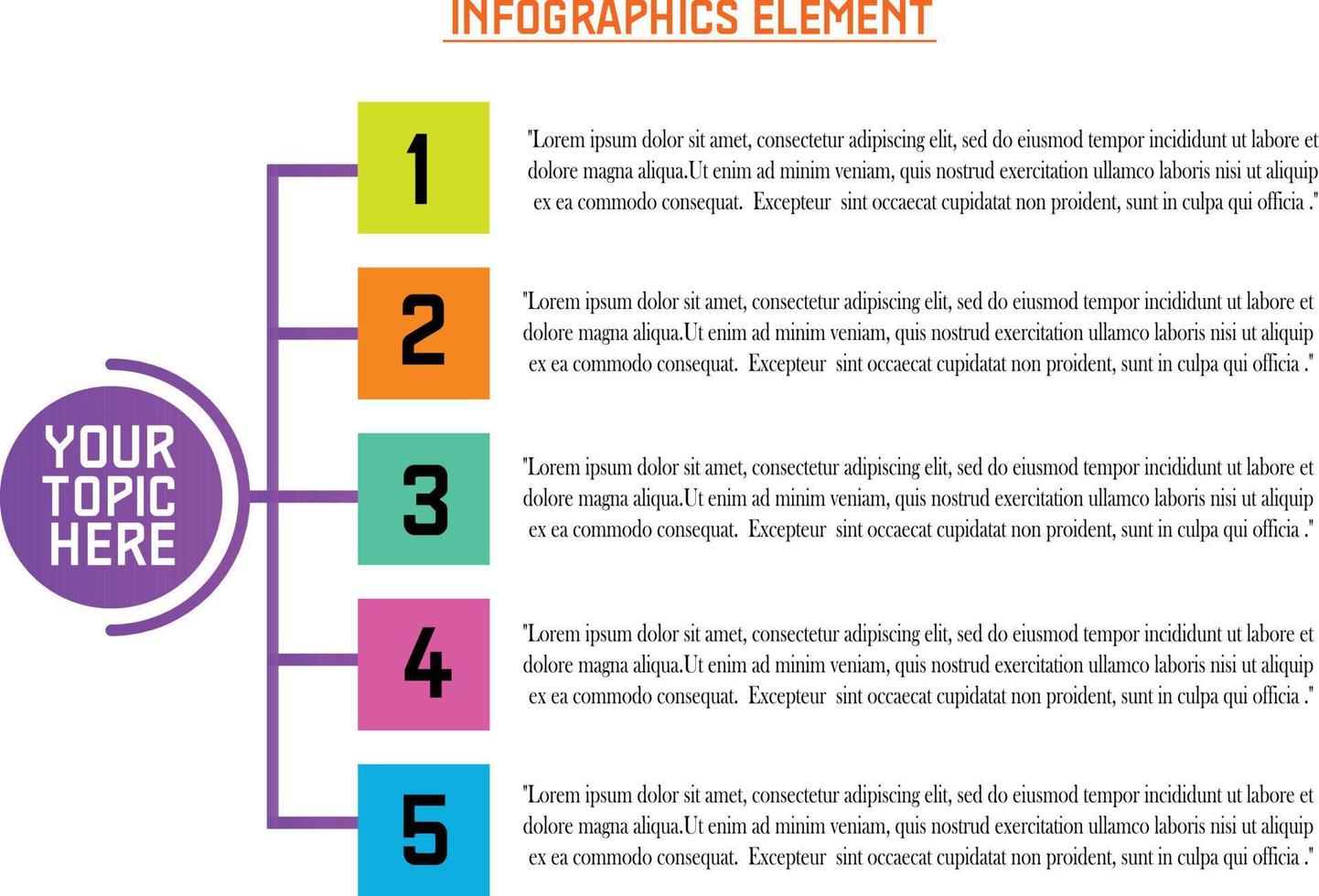 INFOGRAPHICS ELEMENT

YOUR TOPIC HERE

1

"Lorem ipsum dolor sit amet, consectetur adipiscing elit, sed do eiusmod tempor incididunt ut labore et dolore magna aliqua.Ut enim ad minim veniam, quis nostrud exercitation ullamco laboris nisi ut aliquip ex ea commodo consequat. Excepteur sint occaecat cupidatat non proident, sunt in culpa qui officia ."

2

"Lorem ipsum dolor sit amet, consectetur adipiscing elit, sed do eiusmod tempor incididunt ut labore et dolore magna aliqua.Ut enim ad minim veniam, quis nostrud exercitation ullamco laboris nisi ut aliquip ex ea commodo consequat. Excepteur sint occaecat cupidatat non proident, sunt in culpa qui officia ."

3

"Lorem ipsum dolor sit amet, consectetur adipiscing elit, sed do eiusmod tempor incididunt ut labore et dolore magna aliqua.Ut enim ad minim veniam, quis nostrud exercitation ullamco laboris nisi ut aliquip ex ea commodo consequat. Excepteur sint occaecat cupidatat non proident, sunt in culpa qui officia ."

4

"Lorem ipsum dolor sit amet, consectetur adipiscing elit, sed do eiusmod tempor incididunt ut labore et dolore magna aliqua.Ut enim ad minim veniam, quis nostrud exercitation ullamco laboris nisi ut aliquip ex ea commodo consequat. Excepteur sint occaecat cupidatat non proident, sunt in culpa qui officia ."

5

"Lorem ipsum dolor sit amet, consectetur adipiscing elit, sed do eiusmod tempor incididunt ut labore et dolore magna aliqua.Ut enim ad minim veniam, quis nostrud exercitation ullamco laboris nisi ut aliquip ex ea commodo consequat. Excepteur sint occaecat cupidatat non proident, sunt in culpa qui officia ."