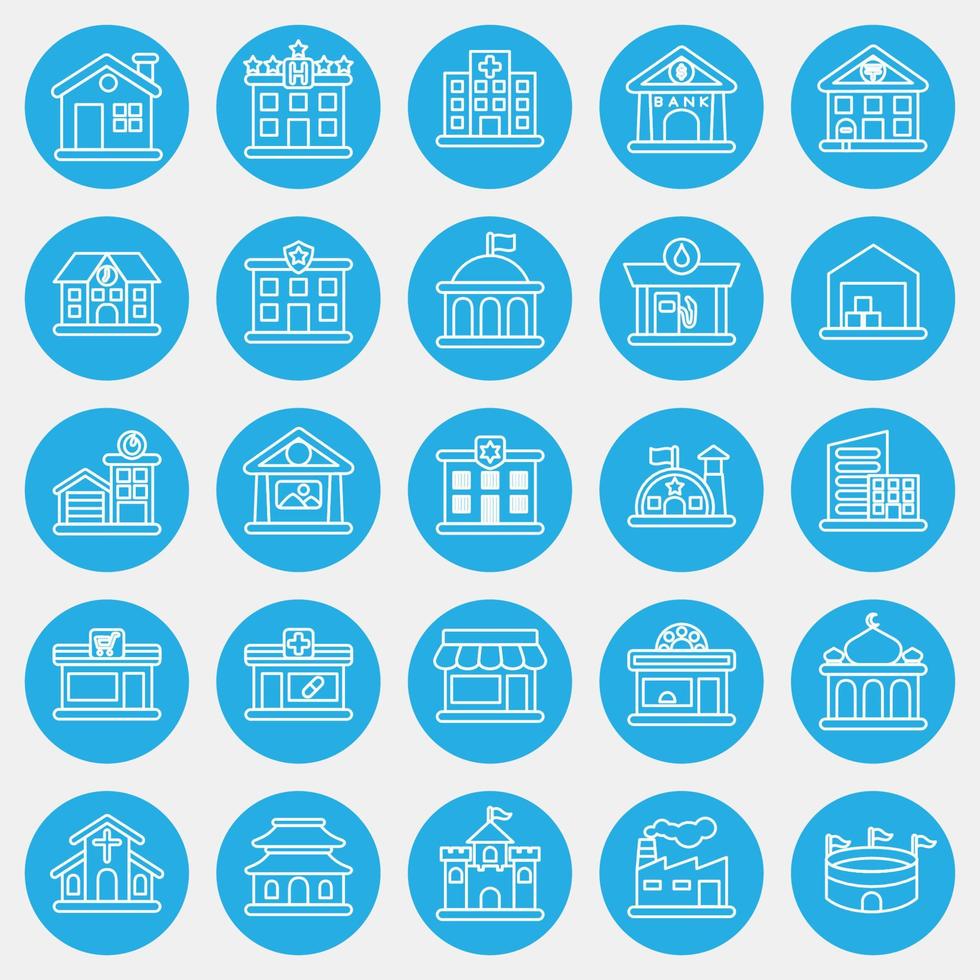 H
BANK