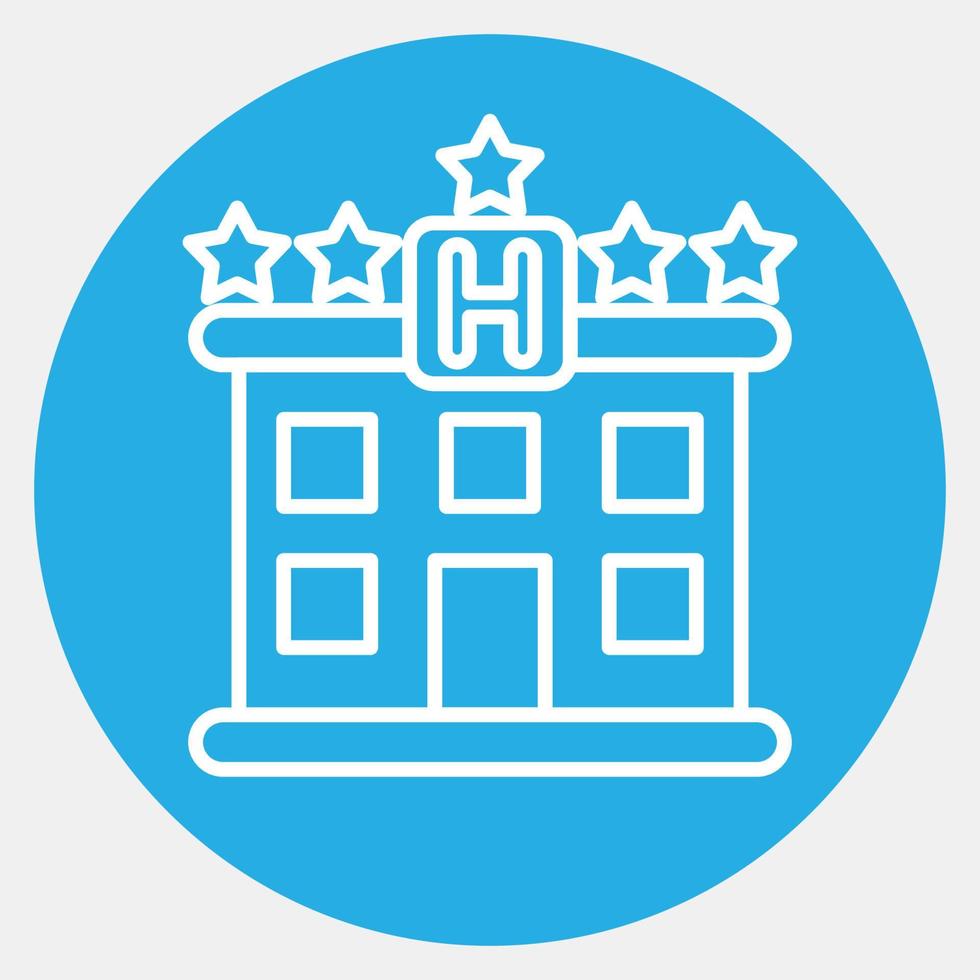 H