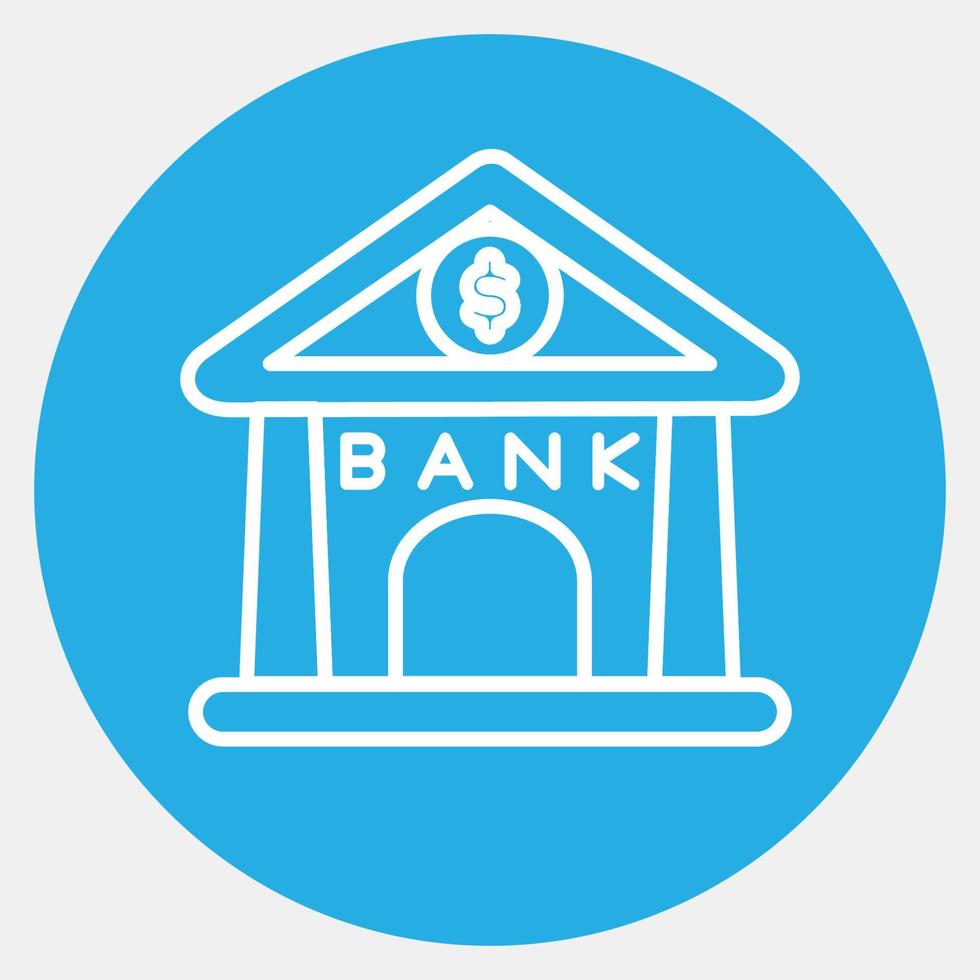 $
BANK