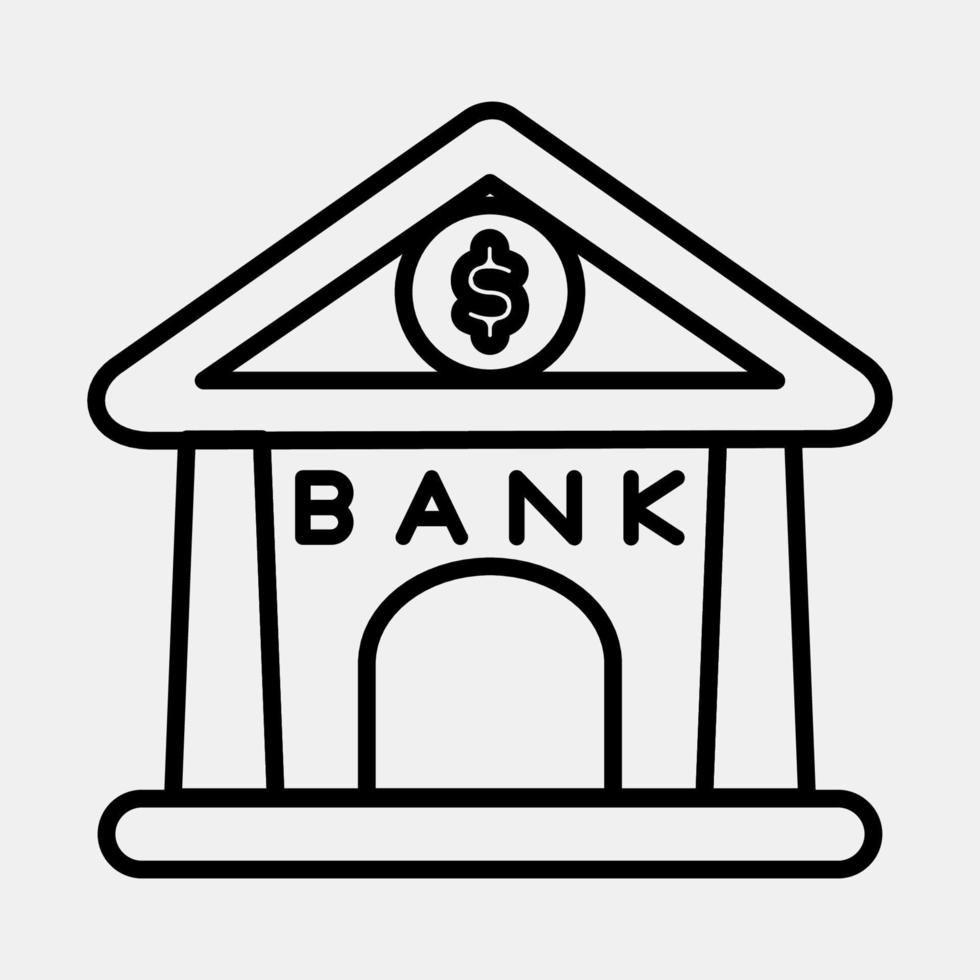 $

BANK