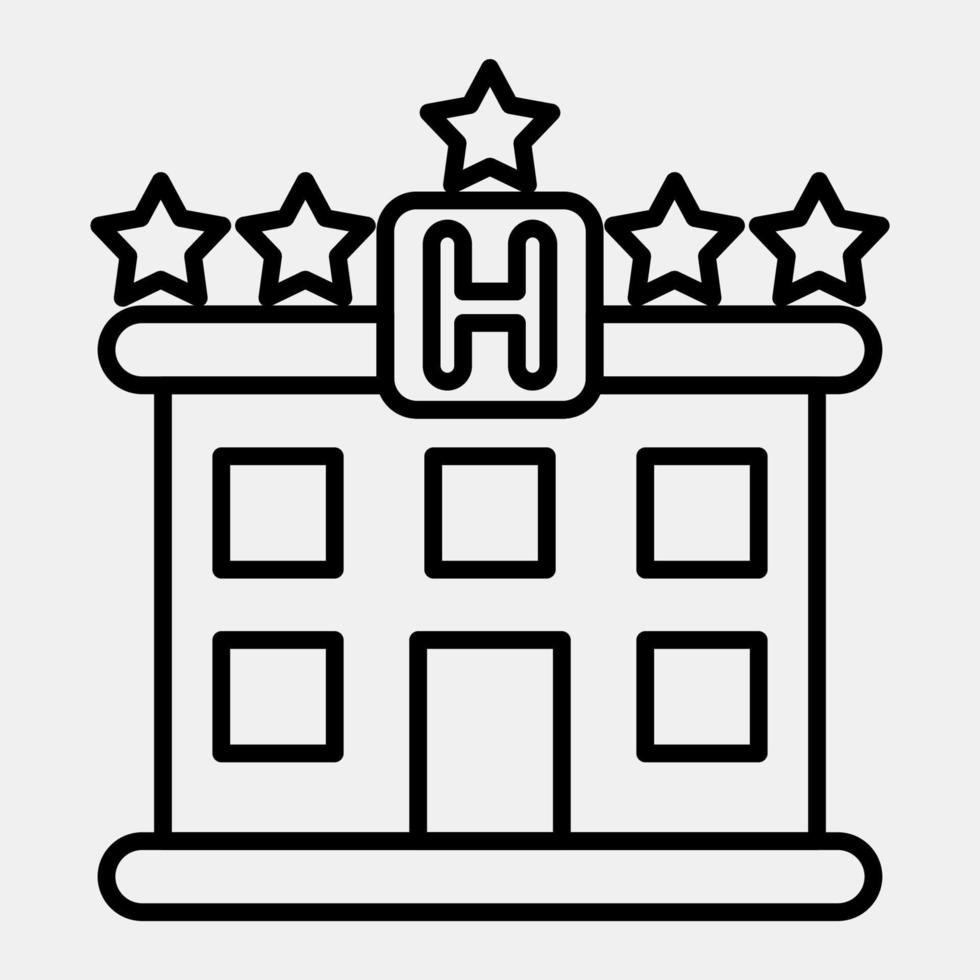 H