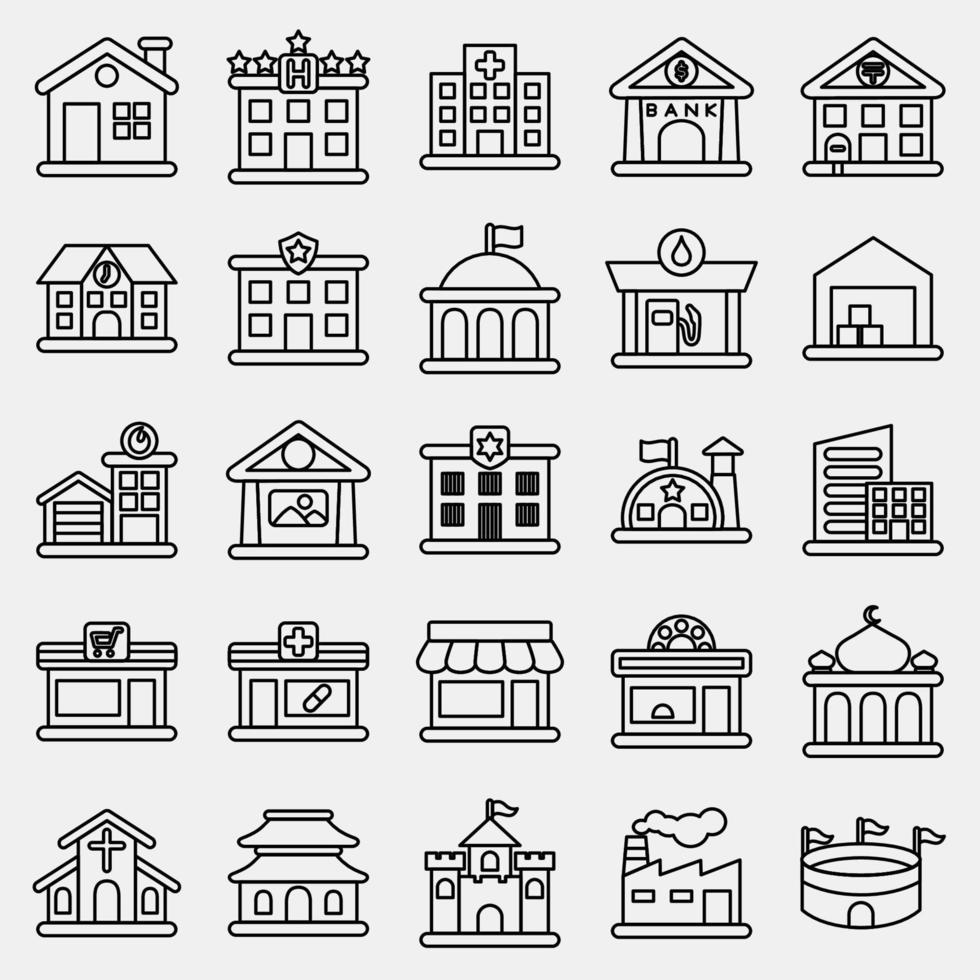 H

$

BANK