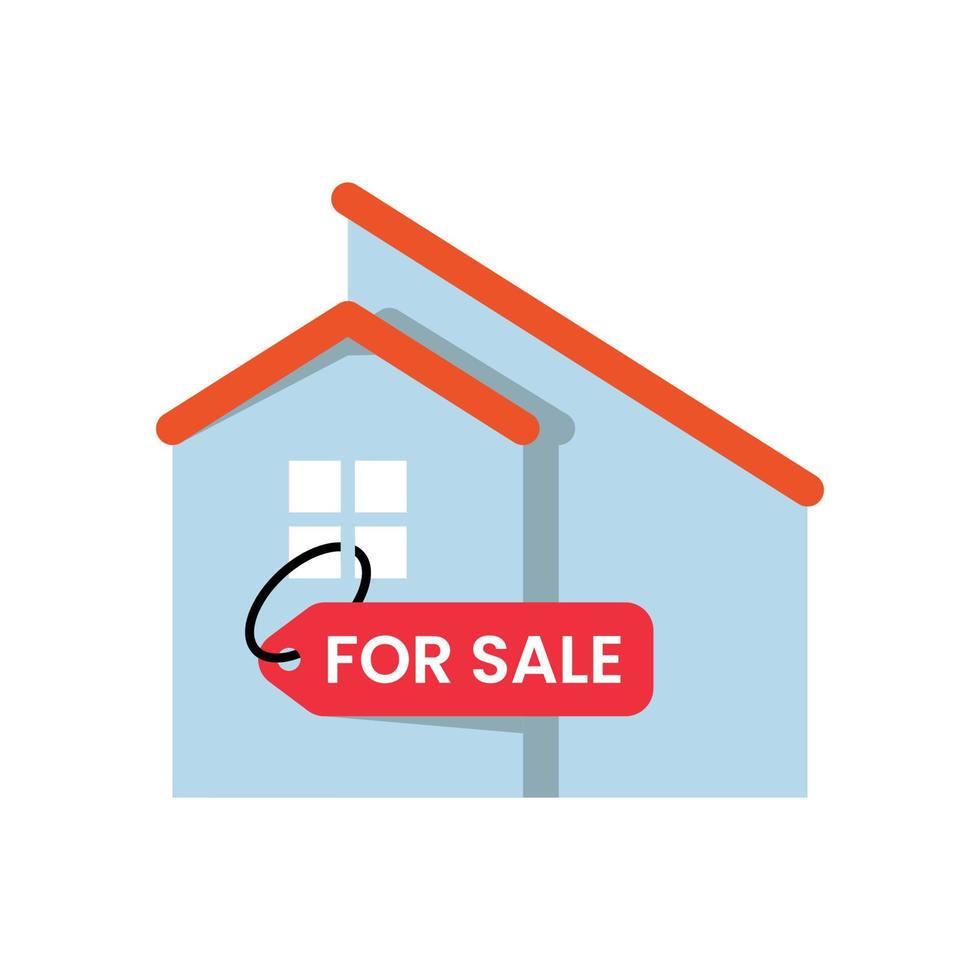 FOR SALE