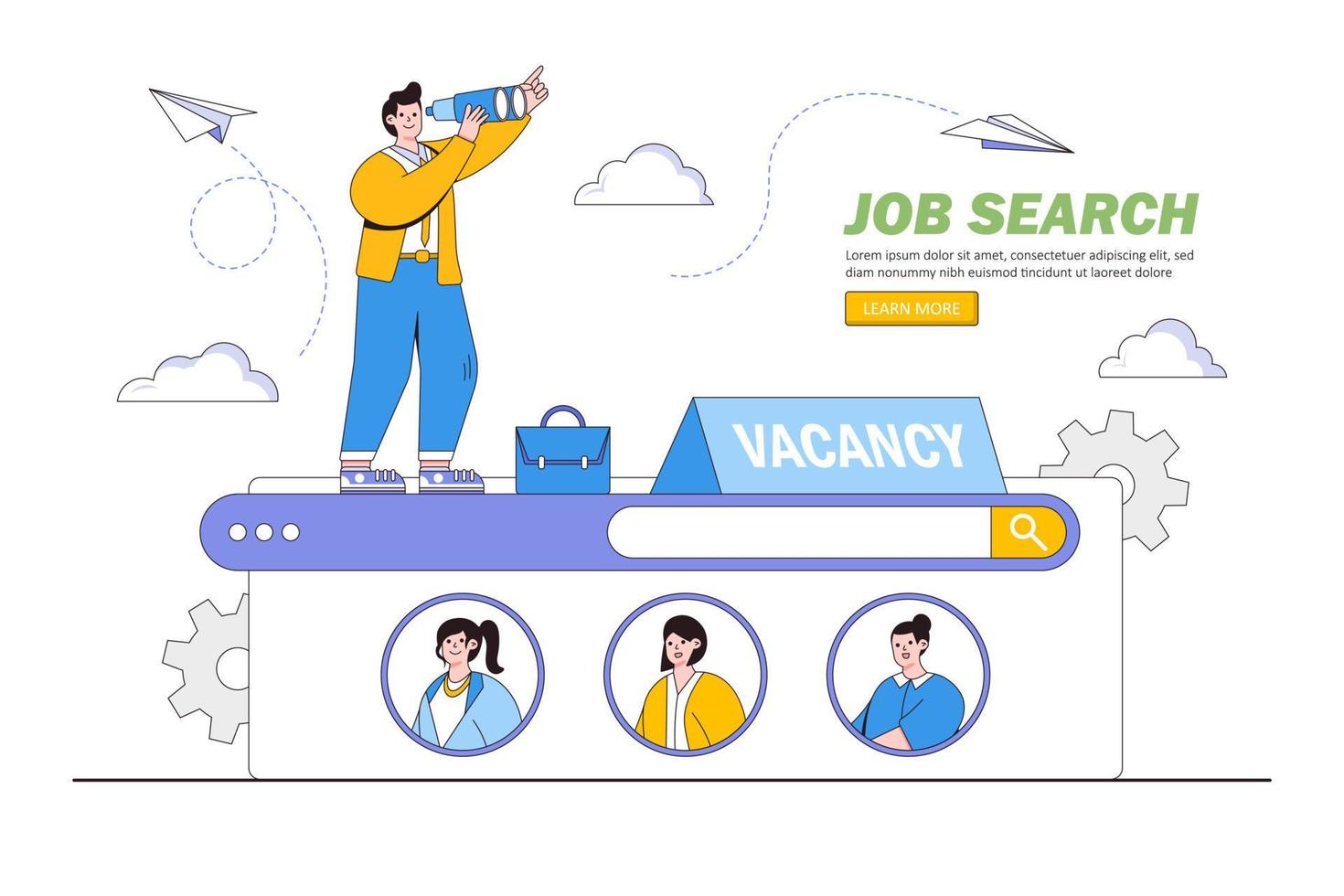 JOB SEARCH

Lorem ipsum dolor sit amet, consectetuer adipiscing elit, sed diam nonummy nibh euismod tincidunt ut laoreet dolore

LEARN MORE

VACANCY