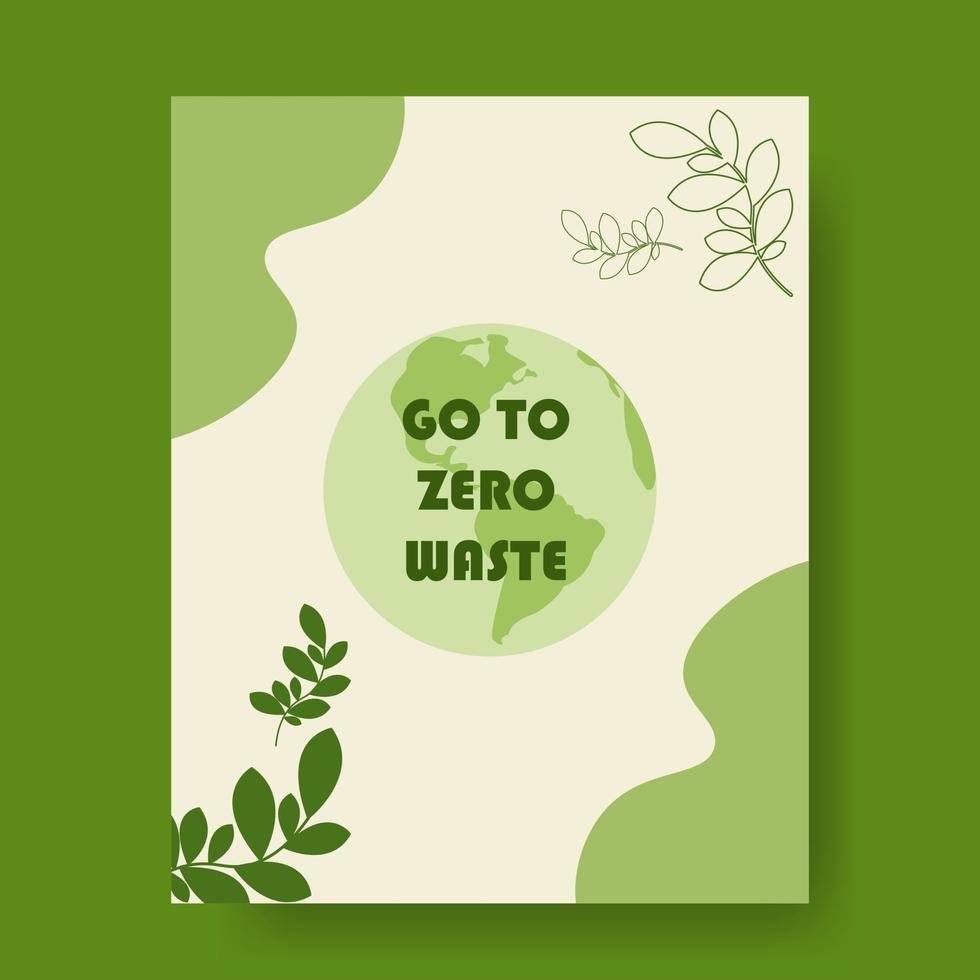 GO TO
ZERO
WASTE