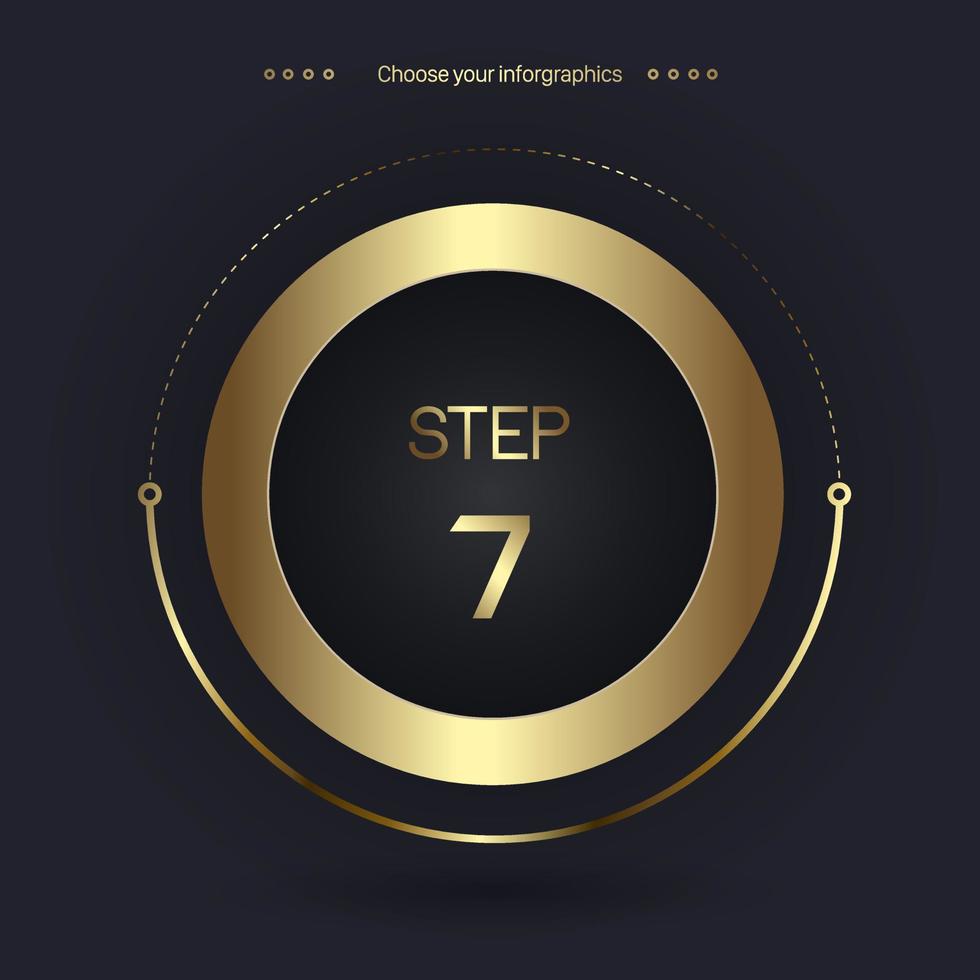 Choose your inforgraphics

STEP

7