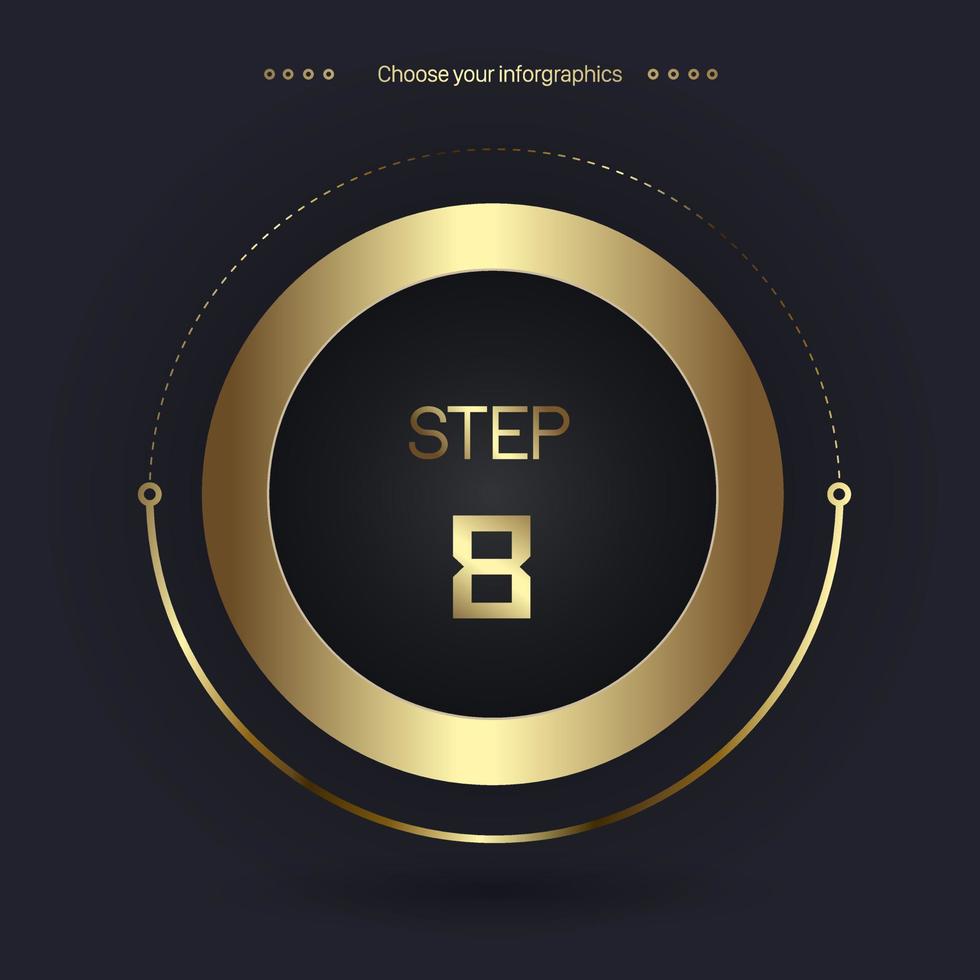 Choose your inforgraphics

STEP

8