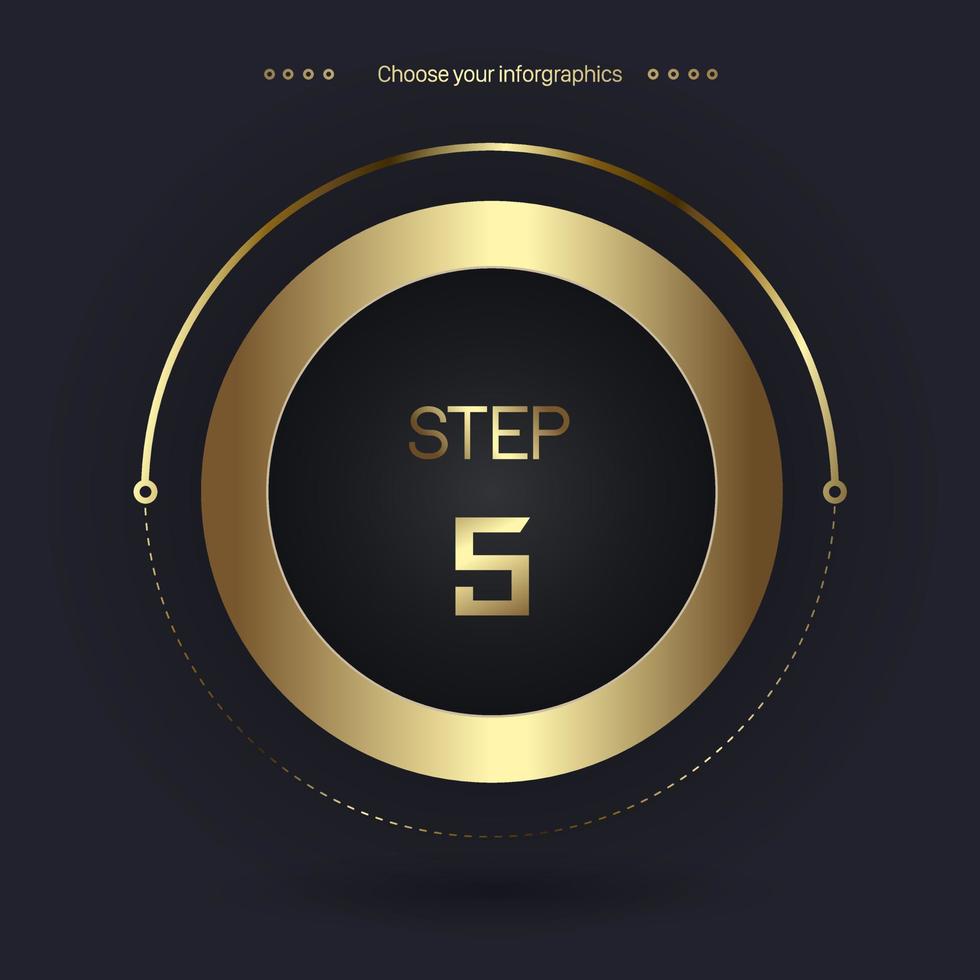 Choose your inforgraphics

STEP

5