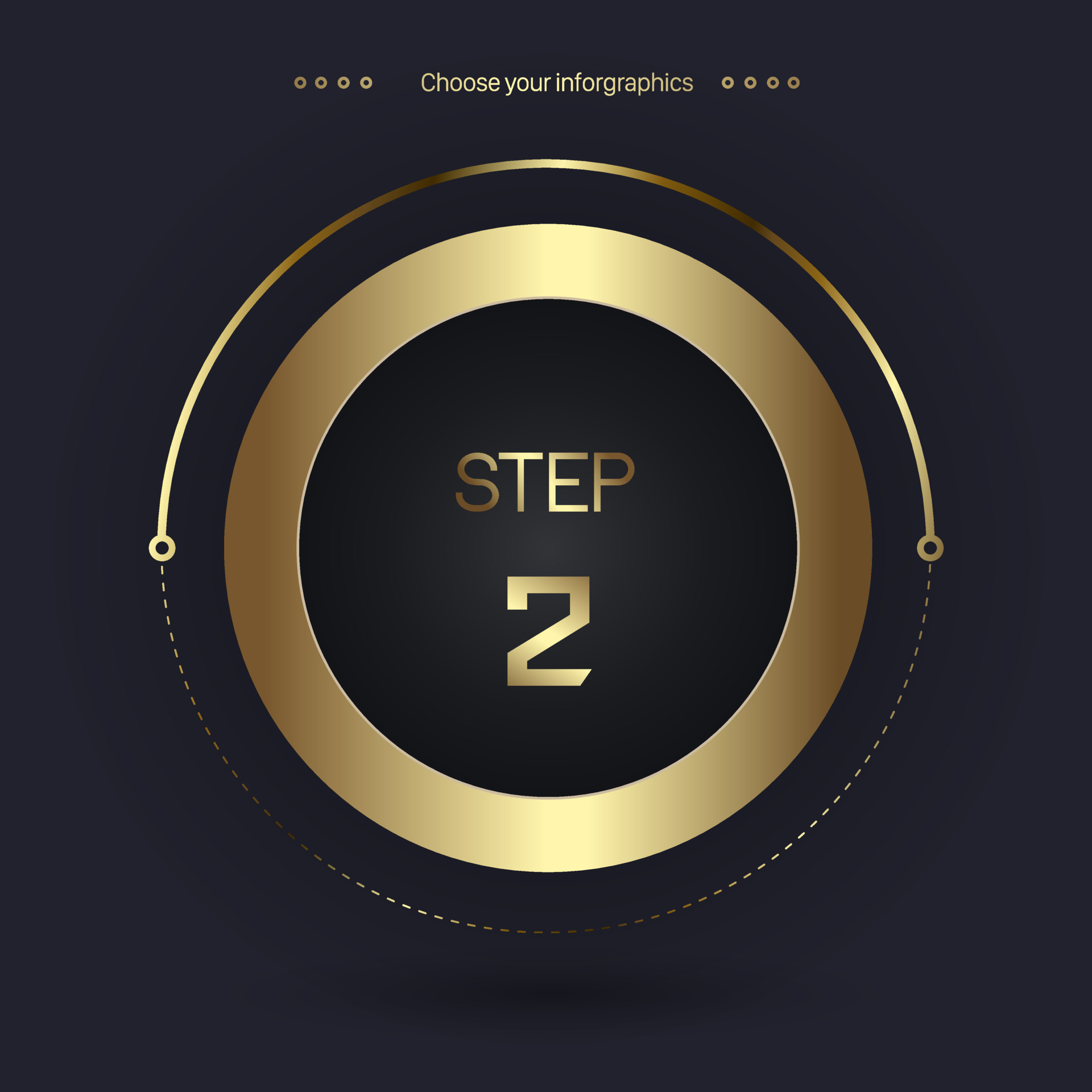 Choose your inforgraphics

STEP

2