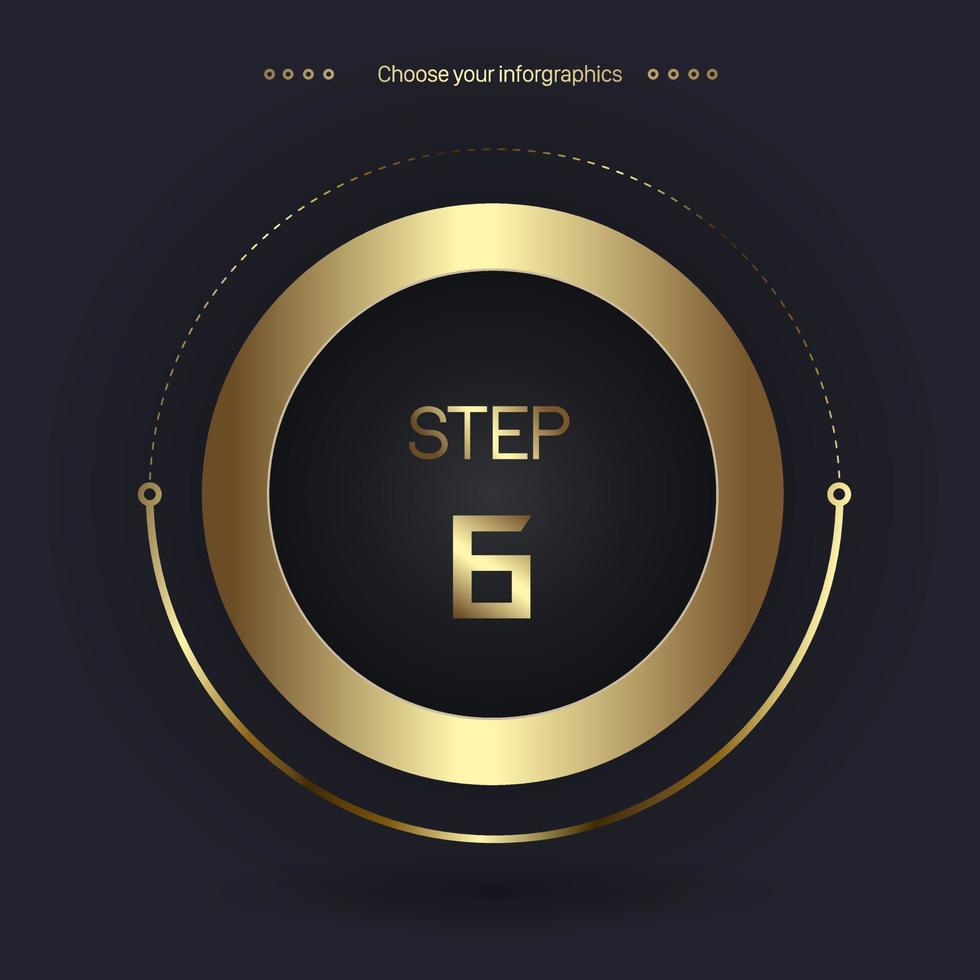 Choose your inforgraphics

STEP

6