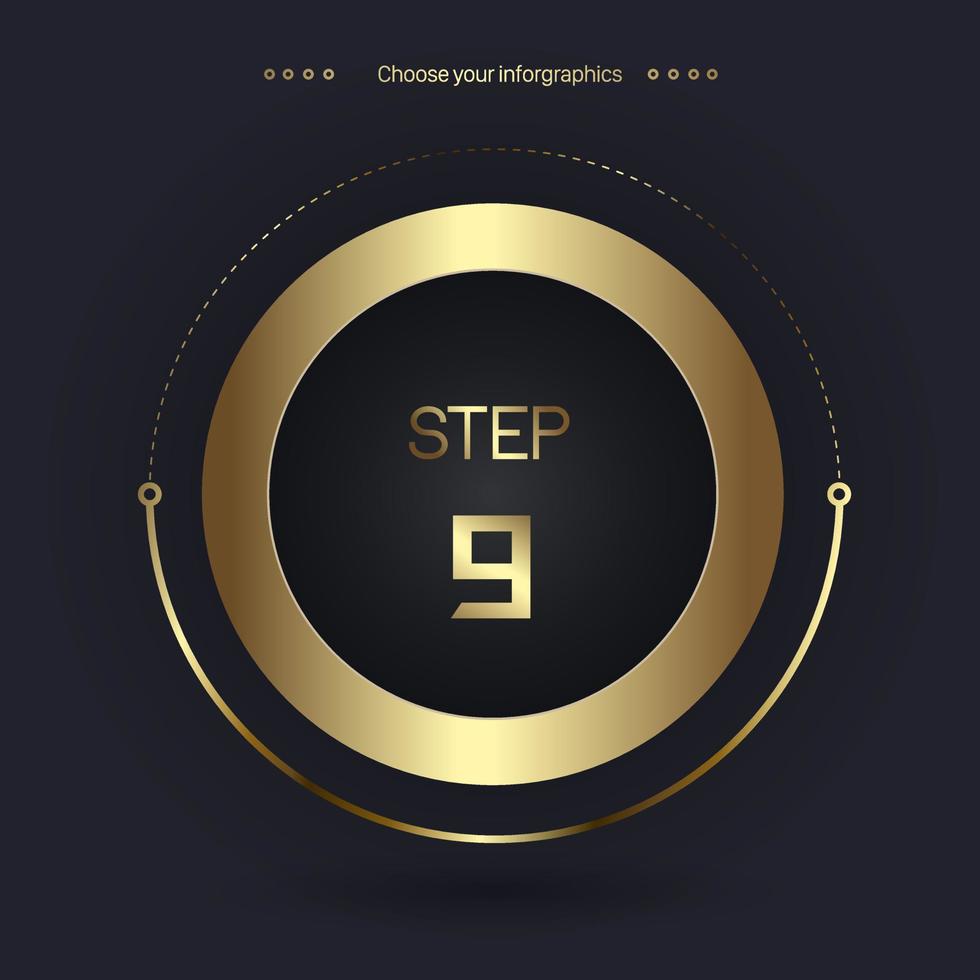 Choose your inforgraphics

STEP

9