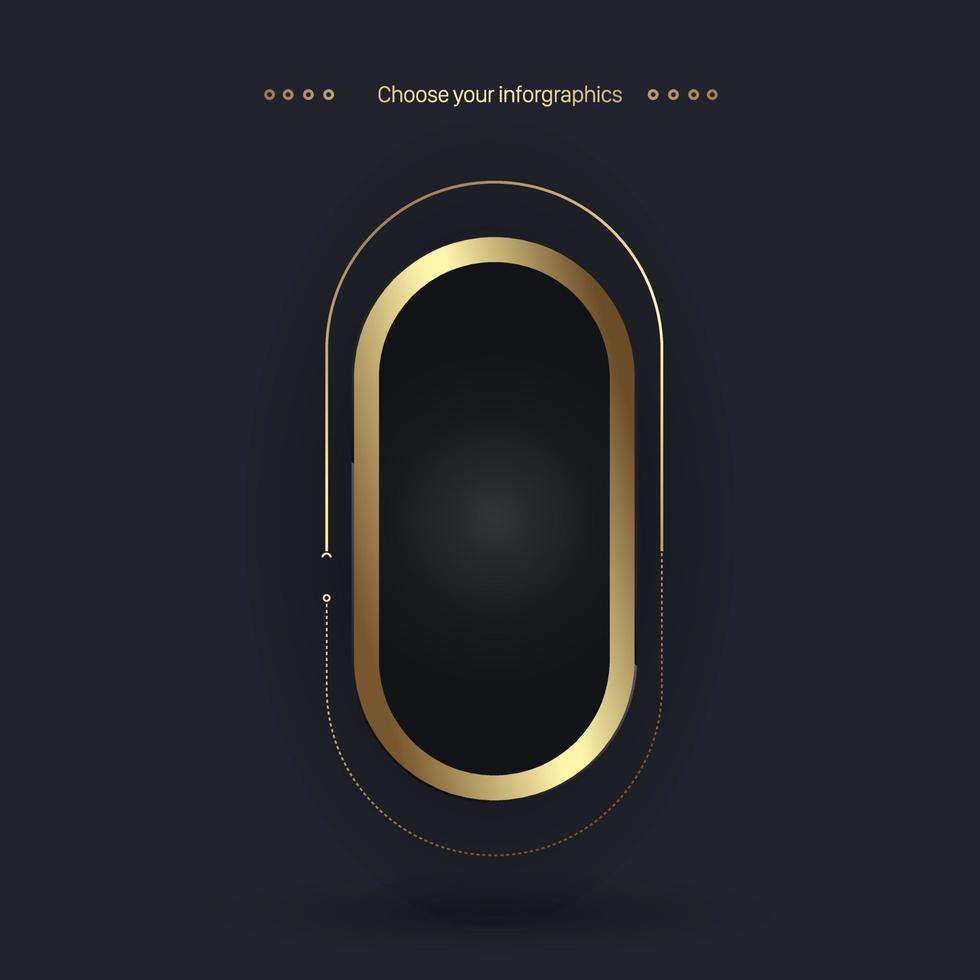 Choose your inforgraphics