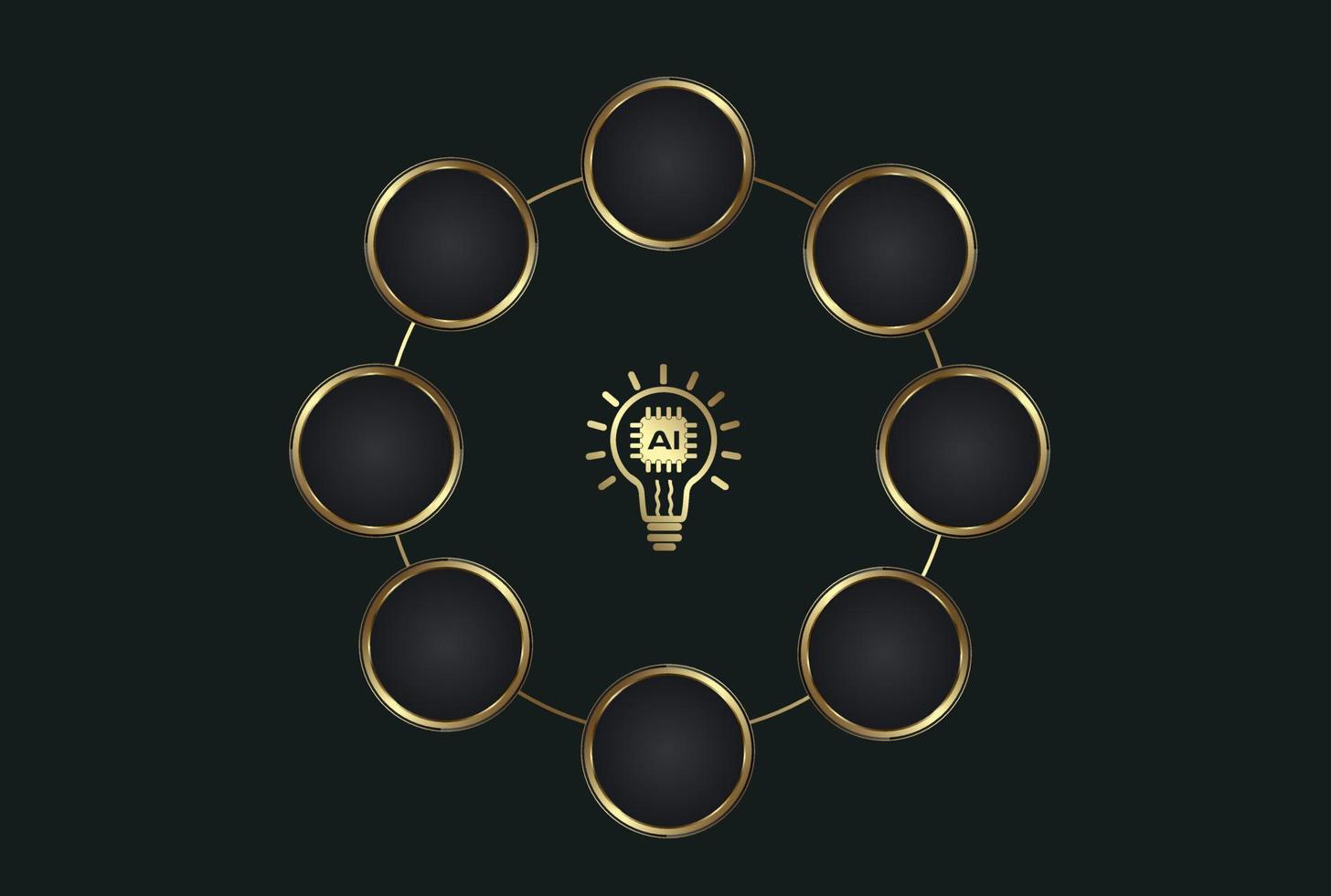 AI