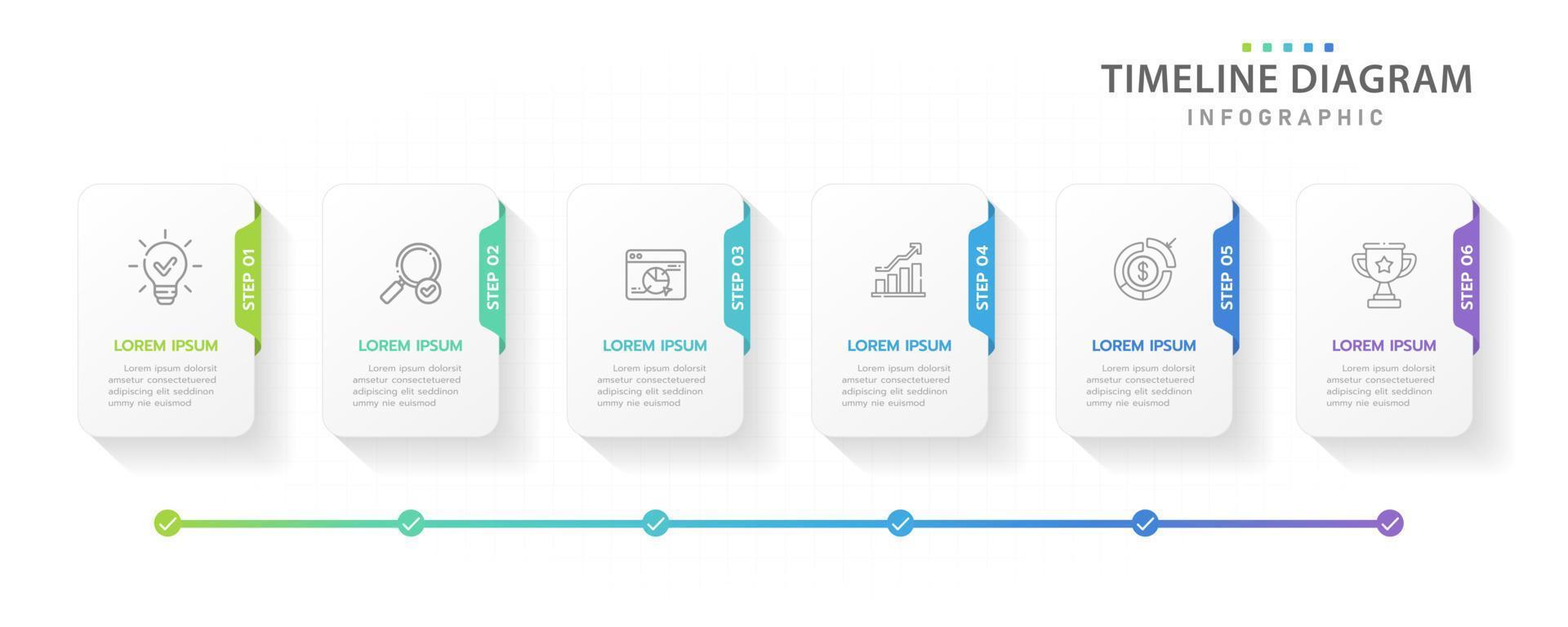 TIMELINE DIAGRAM
INFOGRAPHIC

STEP 01
LOREM IPSUM
Lorem ipsum dolorsit amsetur consectetuered adipiscing elit seddinon ummy nie euismod

STEP 02
LOREM IPSUM
Lorem ipsum dolorsit amsetur consectetuered adipiscing elit seddinon ummy nie euismod

STEP 03
LOREM IPSUM
Lorem ipsum dolorsit amsetur consectetuered adipiscing elit seddinon ummy nie euismod

STEP 04
LOREM IPSUM
Lorem ipsum dolorsit amsetur consectetuered adipiscing elit seddinon ummy nie euismod

STEP 05
LOREM IPSUM
Lorem ipsum dolorsit amsetur consectetuered adipiscing elit seddinon ummy nie euismod

STEP 06
LOREM IPSUM
Lorem ipsum dolorsit amsetur consectetuered adipiscing elit seddinon ummy nie euismod