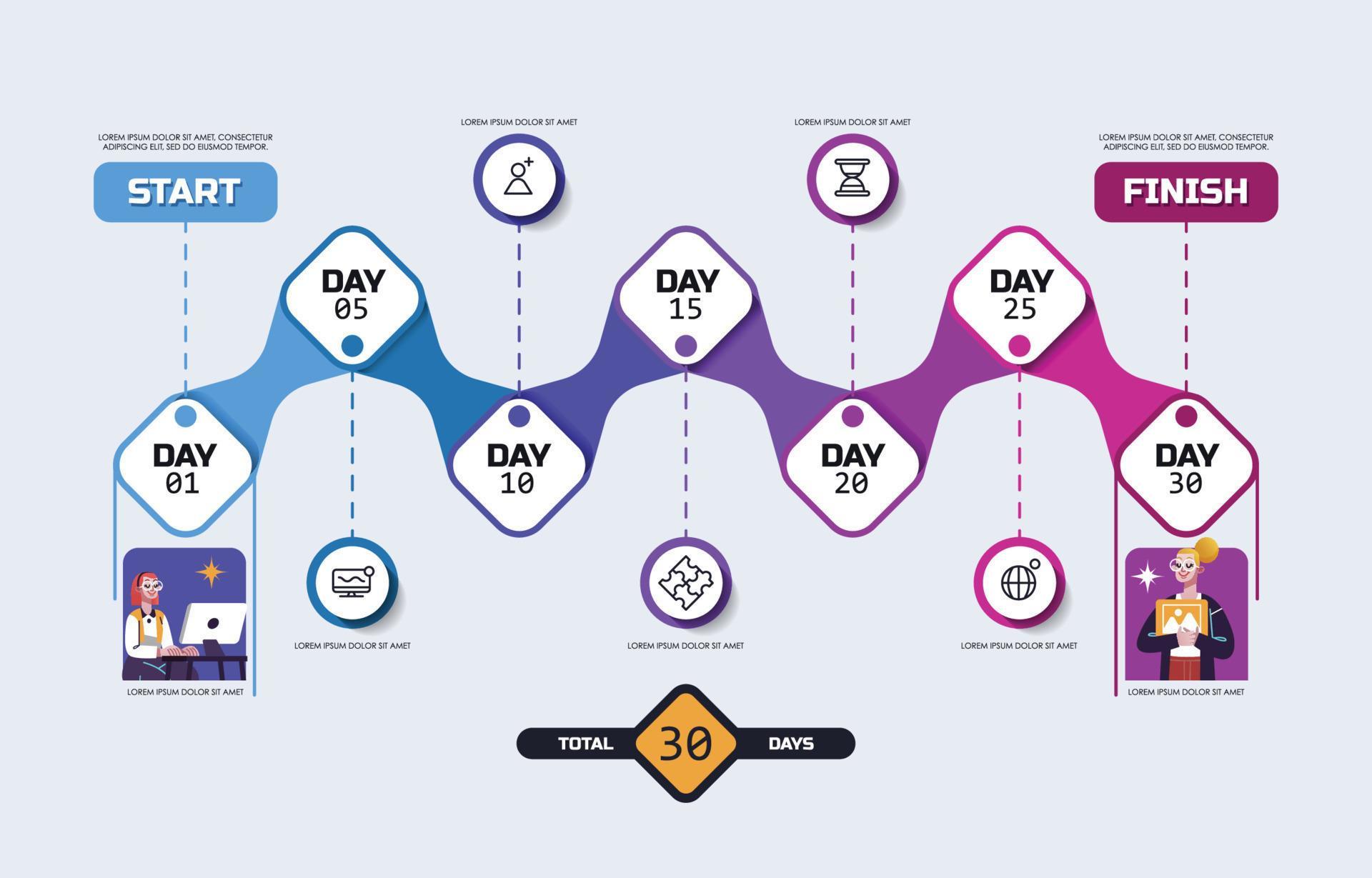 LOREM IPSUM DOLOR SIT AMET, CONSECTETUR ADIPISCING ELIT, SED DO EIUSMOD TEMPOR.

START

LOREM IPSUM DOLOR SIT AMET

LOREM IPSUM DOLOR SIT AMET

LOREM IPSUM DOLOR SIT AMET, CONSECTETUR ADIPISCING ELIT, SED DO EIUSMOD TEMPOR.

FINISH

DAY 05

DAY 15

DAY 25

DAY 01

DAY 10

DAY 20

DAY 30

LOREM IPSUM DOLOR SIT AMET

LOREM IPSUM DOLOR SIT AMET

LOREM IPSUM DOLOR SIT AMET

LOREM IPSUM DOLOR SIT AMET

LOREM IPSUM DOLOR SIT AMET

TOTAL 30 DAYS