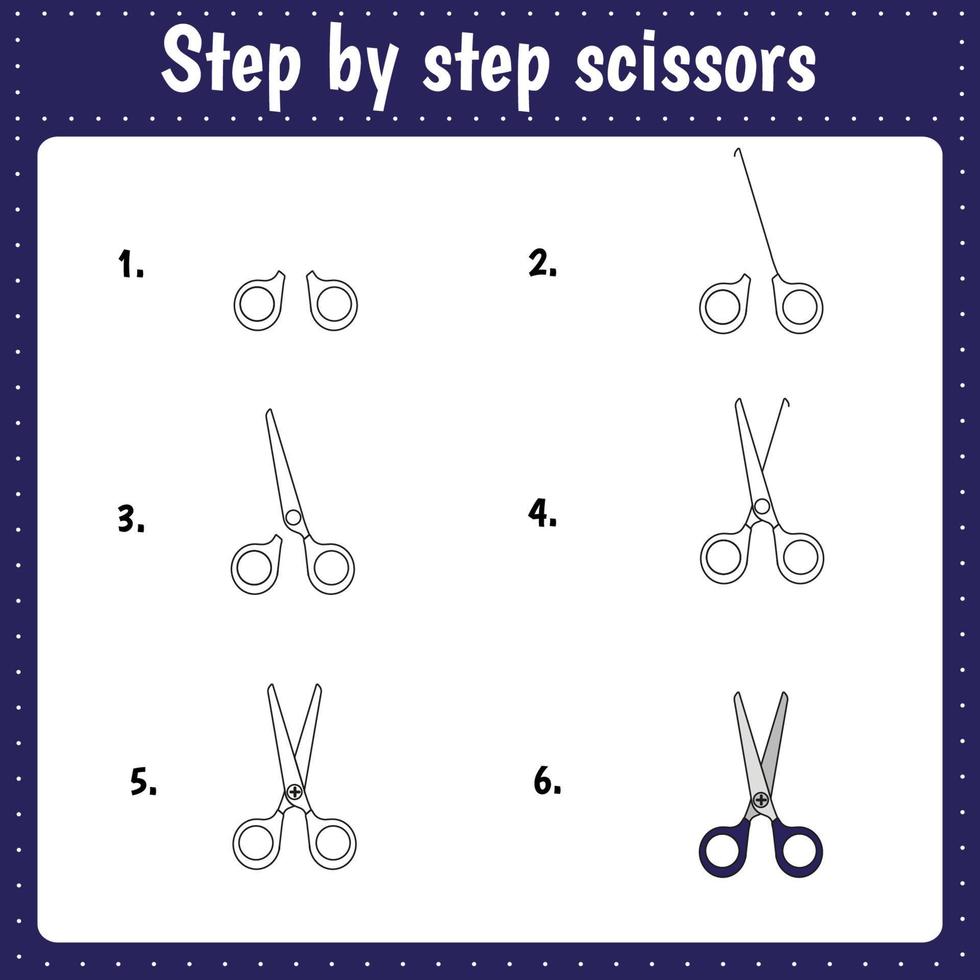 Step by step scissors

1.

2.

3.

4.

5.

6.