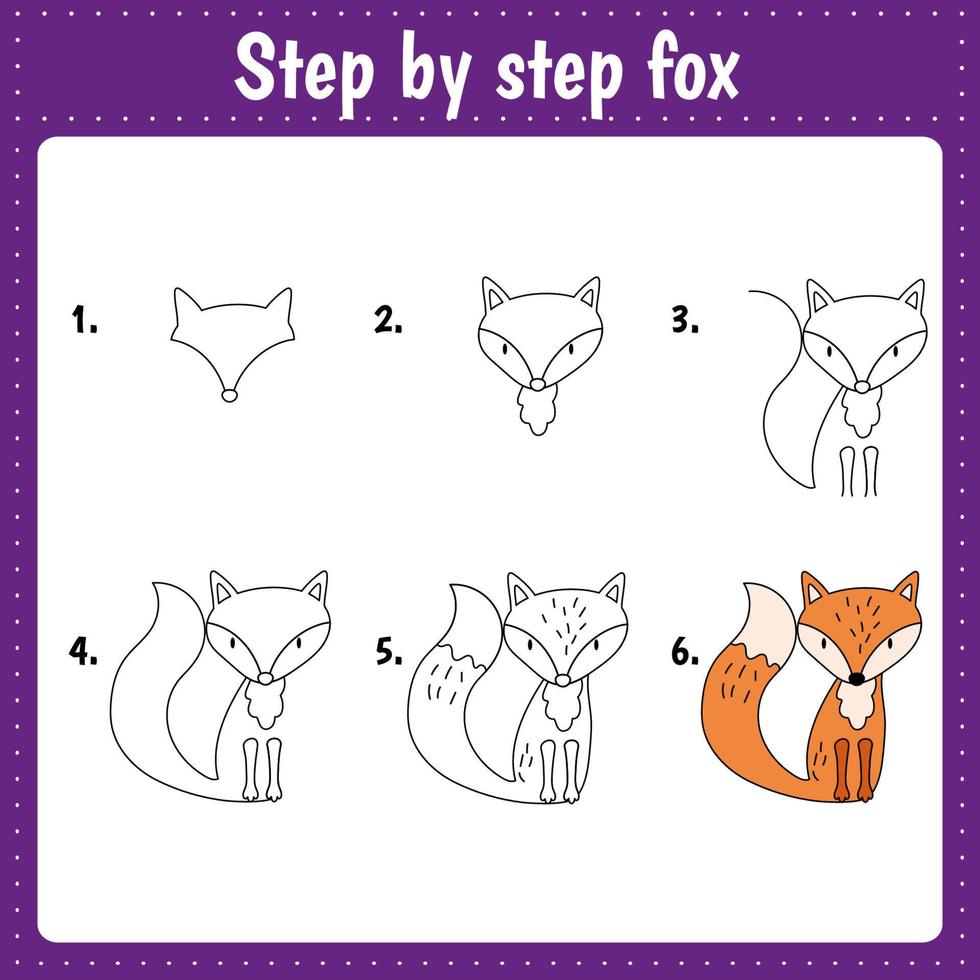 Step by step fox

1.

2.

3.

4.

5.

6.