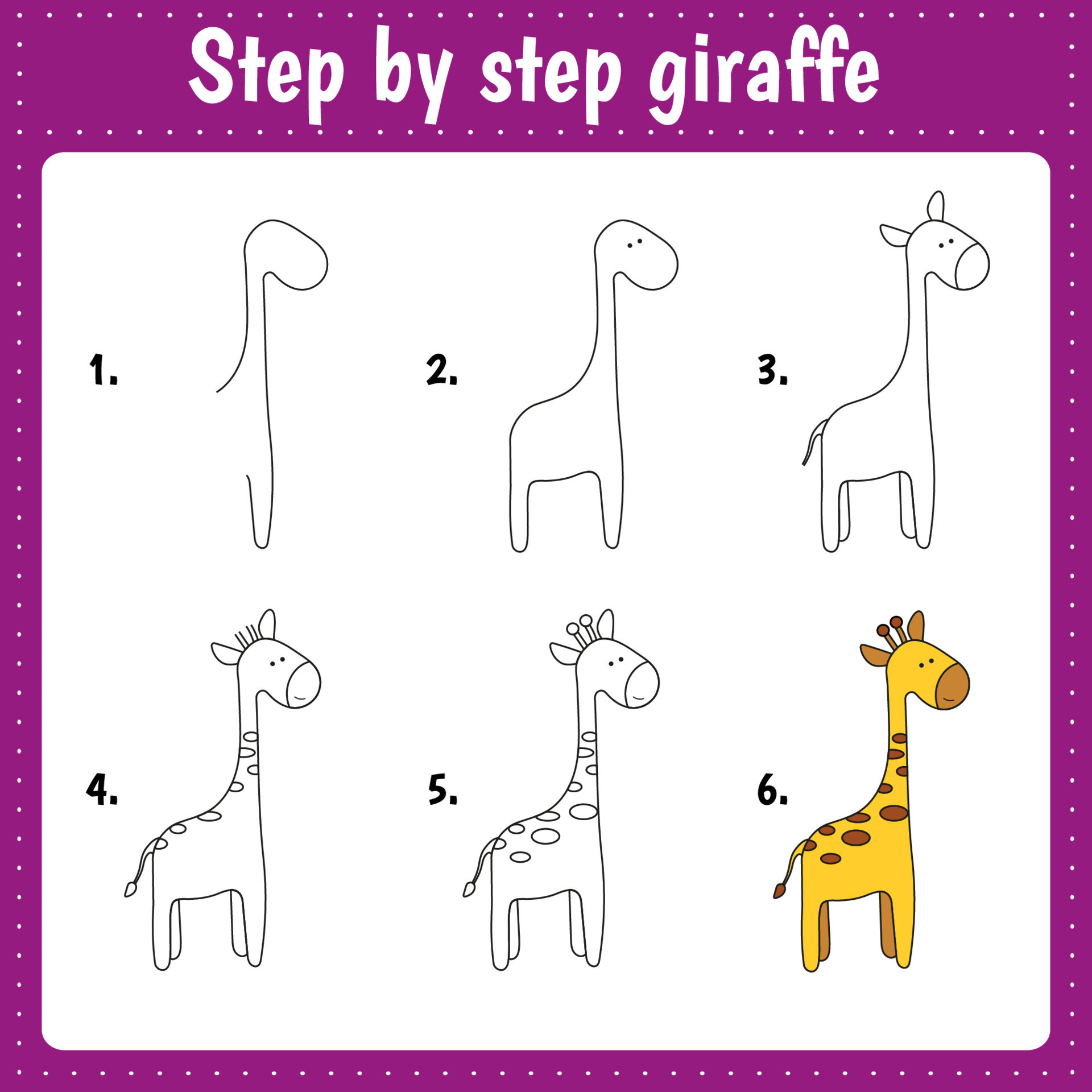 Step by step giraffe

1.

2.

3.

4.

5.

6.