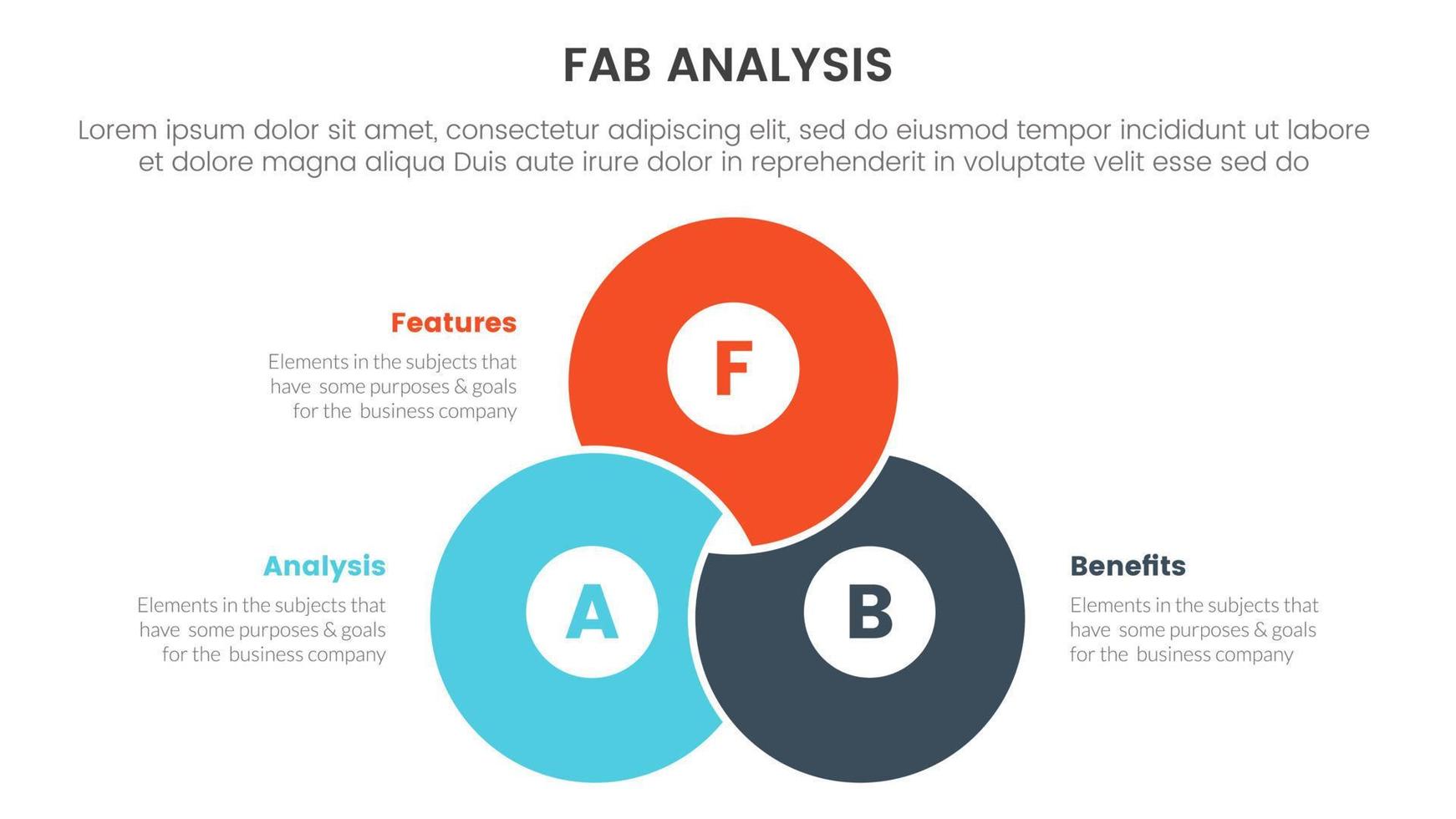 FAB ANALYSIS

Lorem ipsum dolor sit amet, consectetur adipiscing elit, sed do eiusmod tempor incididunt ut labore et dolore magna aliqua Duis aute irure dolor in reprehenderit in voluptate velit esse sed do

Features

Elements in the subjects that have some purposes & goals for the business company

F

Analysis

Elements in the subjects that have some purposes & goals for the business company

A

B

Benefits

Elements in the subjects that have some purposes & goals for the business company