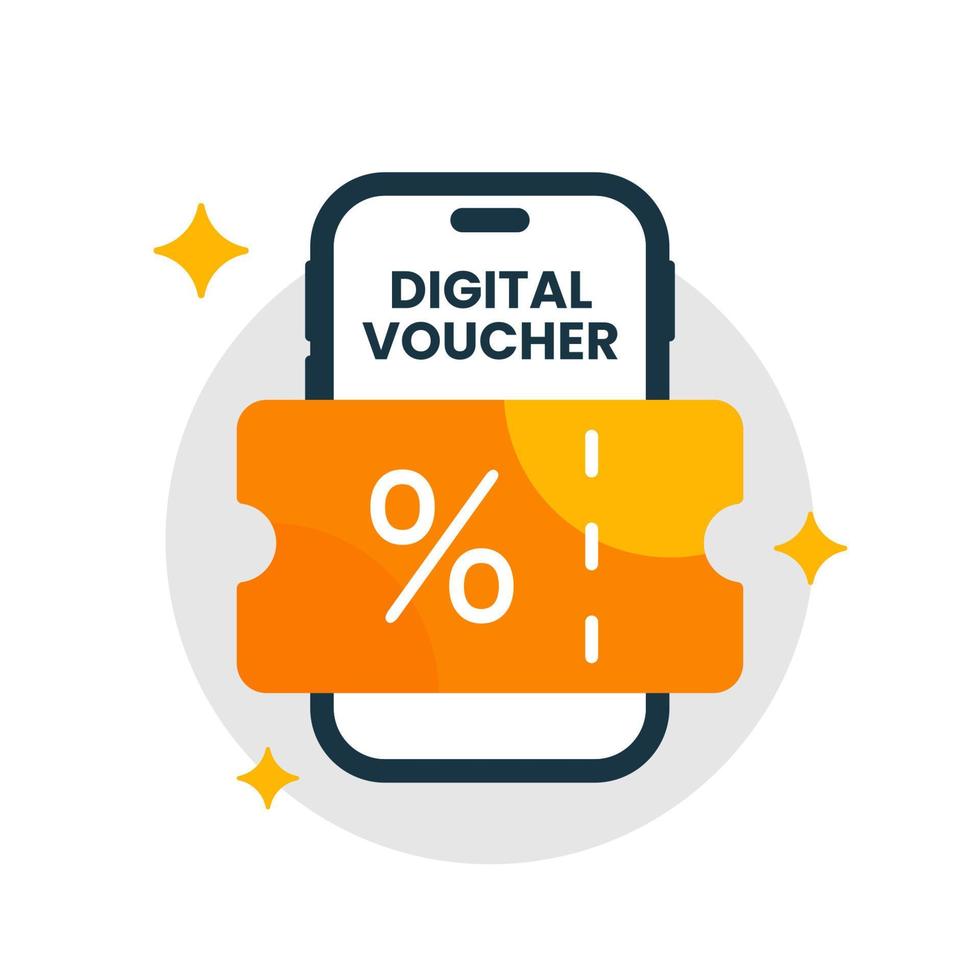 DIGITAL VOUCHER

%